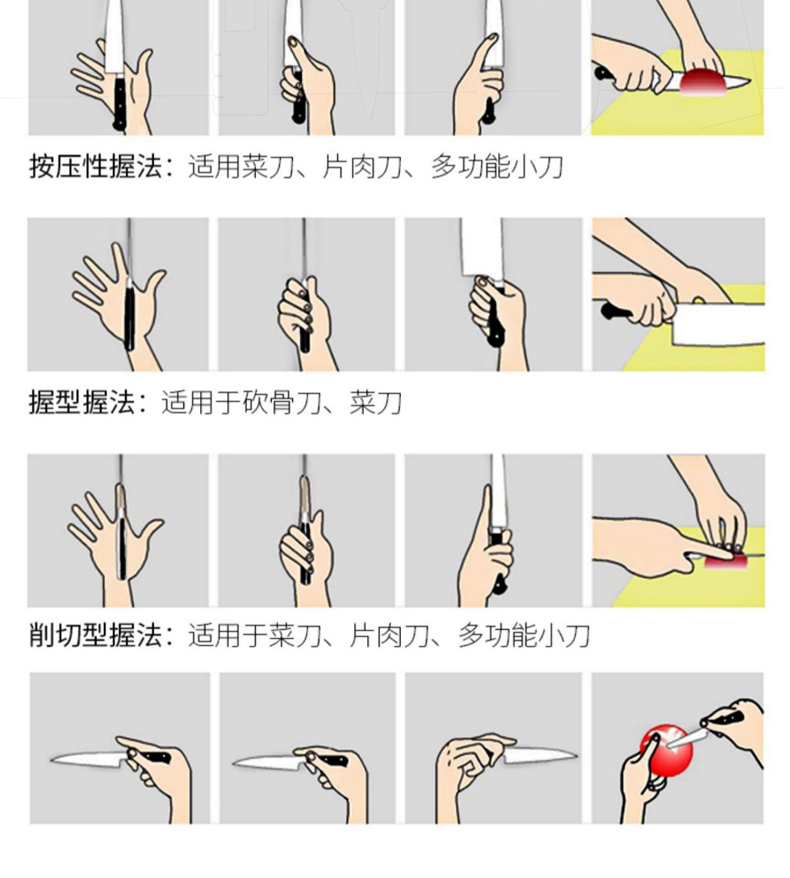 按压性握法：适用菜刀、片肉刀、多功能小刀

握型握法：适用于砍骨刀、菜刀

削切型握法：适用于菜刀、片肉刀、多功能小刀