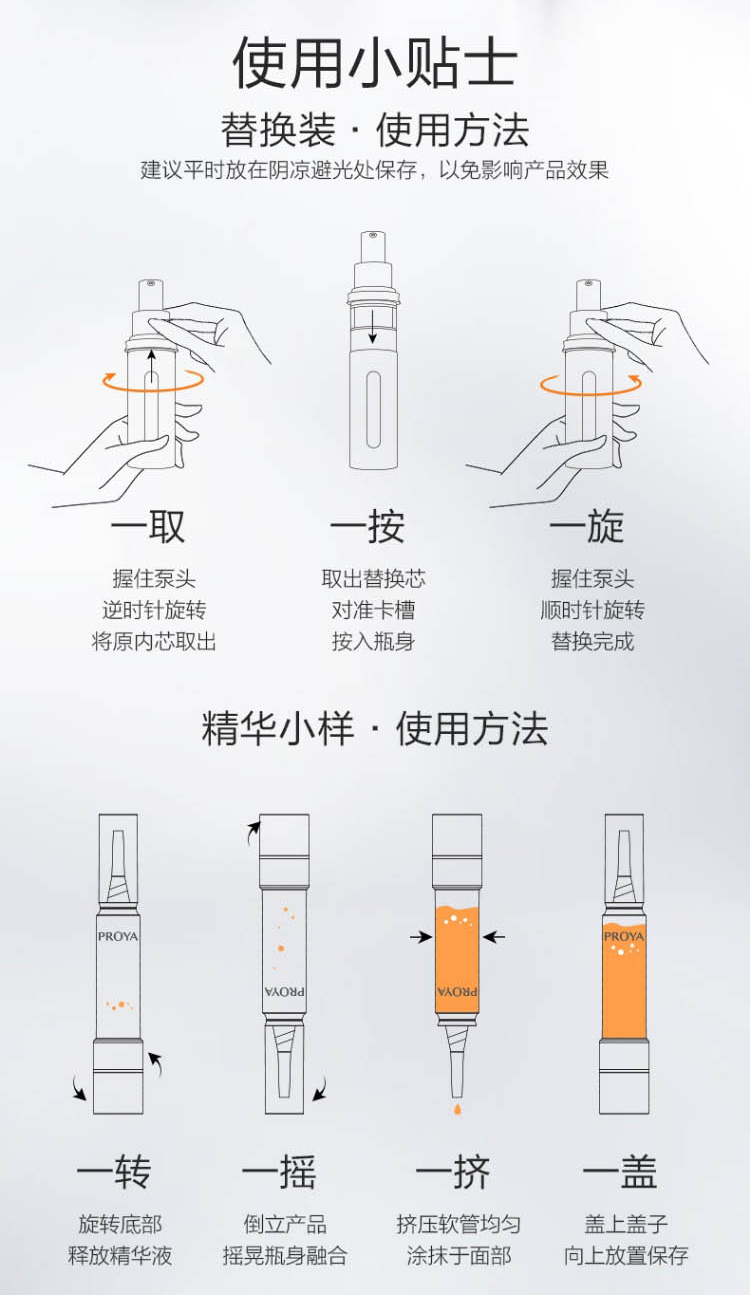 使用小贴士

替换装 · 使用方法

建议平时放在阴凉避光处保存，以免影响产品效果

一取

握住泵头
逆时针旋转
将原内芯取出

一按

取出替换芯
对准卡槽
按入瓶身

一旋

握住泵头
顺时针旋转
替换完成

精华小样 · 使用方法

PROYA

PROYA

PROYA

PROYA

一转

旋转底部
释放精华液

一摇

倒立产品
摇晃瓶身融合

一挤

挤压软管均匀
涂抹于面部

一盖

盖上盖子
向上放置保存