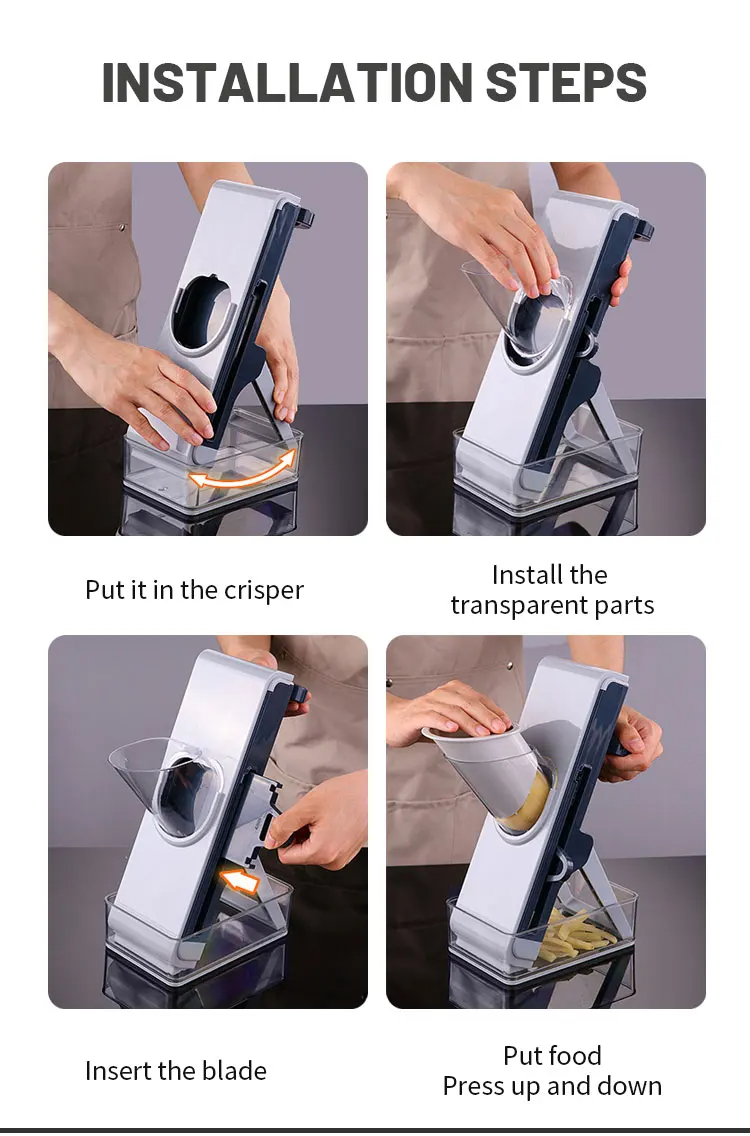 INSTALLATION STEPS

Put it in the crisper

Install the transparent parts

Insert the blade

Put food
Press up and down