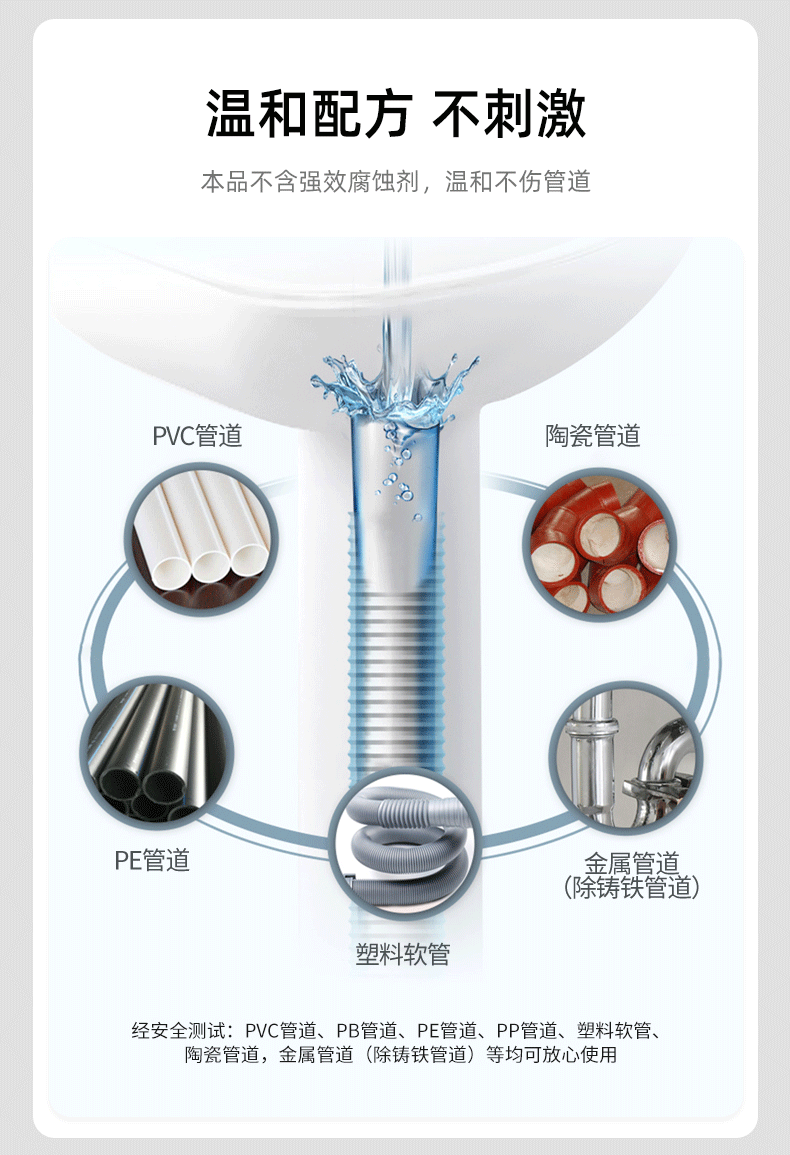 温和配方 不刺激

本品不含强效腐蚀剂，温和不伤管道

PVC管道

陶瓷管道

PE管道

金属管道
（除铸铁管道）

塑料软管

经安全测试：PVC管道、PB管道、PE管道、PP管道、塑料软管、陶瓷管道，金属管道（除铸铁管道）等均可放心使用