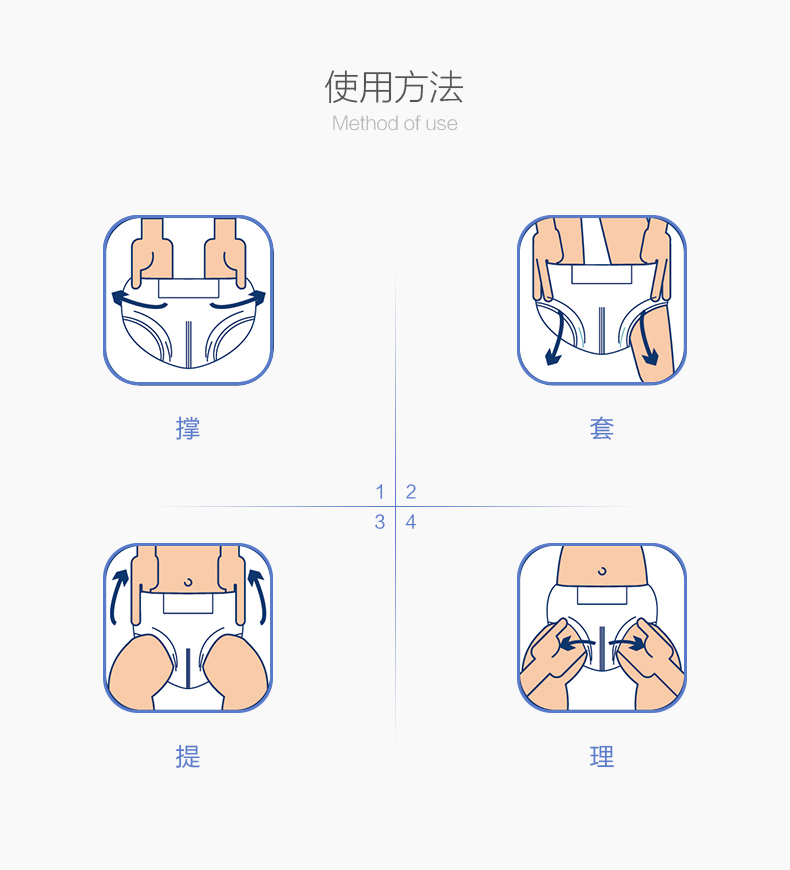 使用方法
Method of use

撑

套

1 2
3 4

提

理