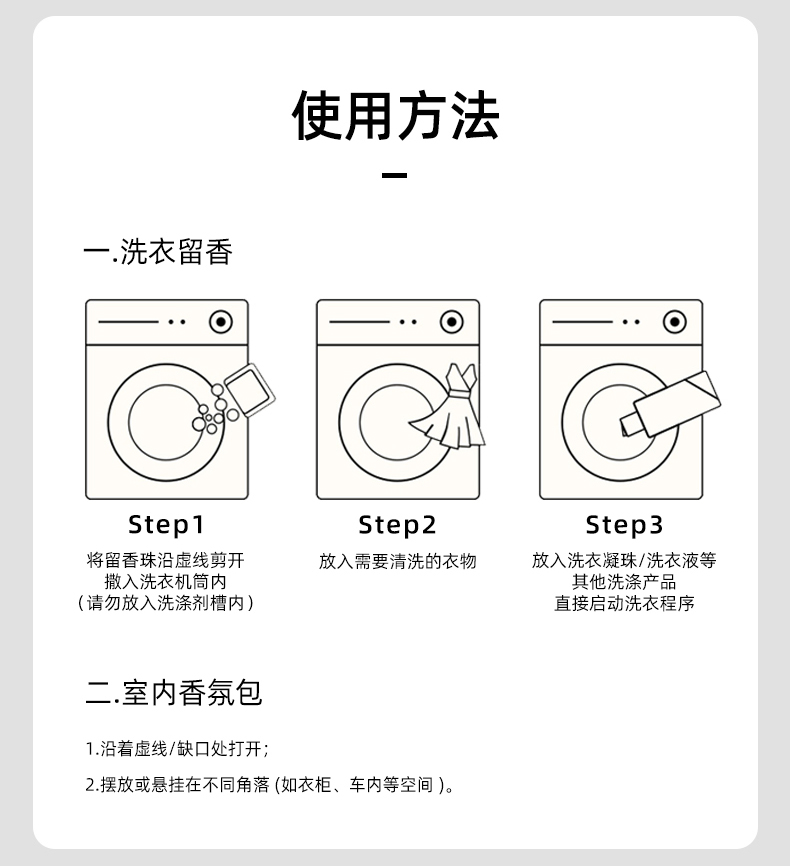 使用方法

一.洗衣留香

Step1
将留香珠沿虚线剪开
撒入洗衣机筒内
（请勿放入洗涤剂槽内）

Step2
放入需要清洗的衣物

Step3
放入洗衣凝珠/洗衣液等
其他洗涤产品
直接启动洗衣程序

二.室内香氛包

1.沿着虚线/缺口处打开;

2.摆放或悬挂在不同角落 (如衣柜、车内等空间 )。