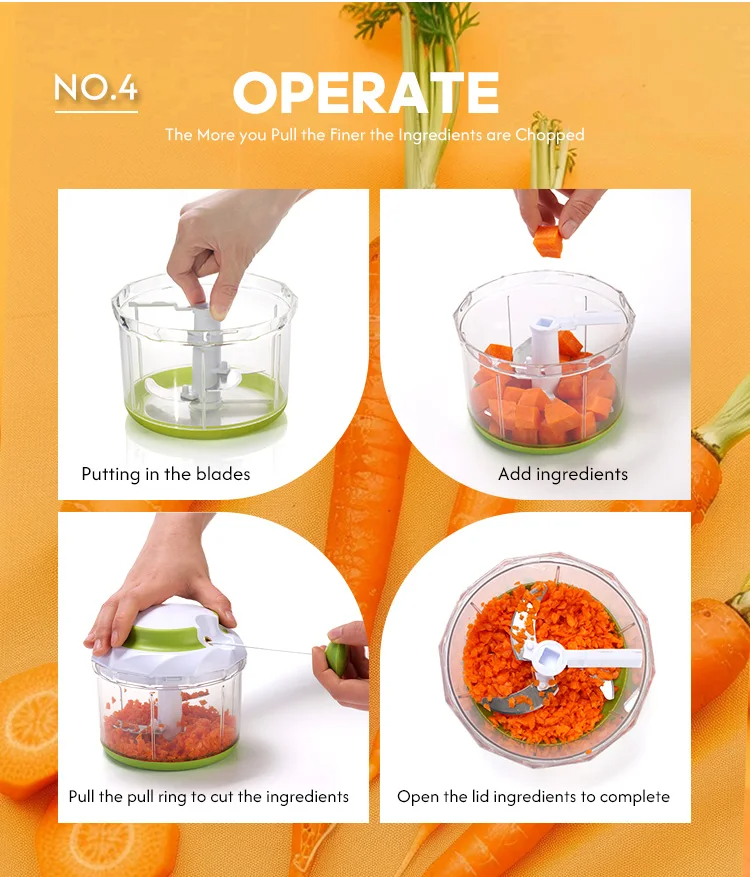 NO.4 OPERATE

The More you Pull the Finer the Ingredients are Chopped

Putting in the blades

Add ingredients

Pull the pull ring to cut the ingredients

Open the lid ingredients to complete