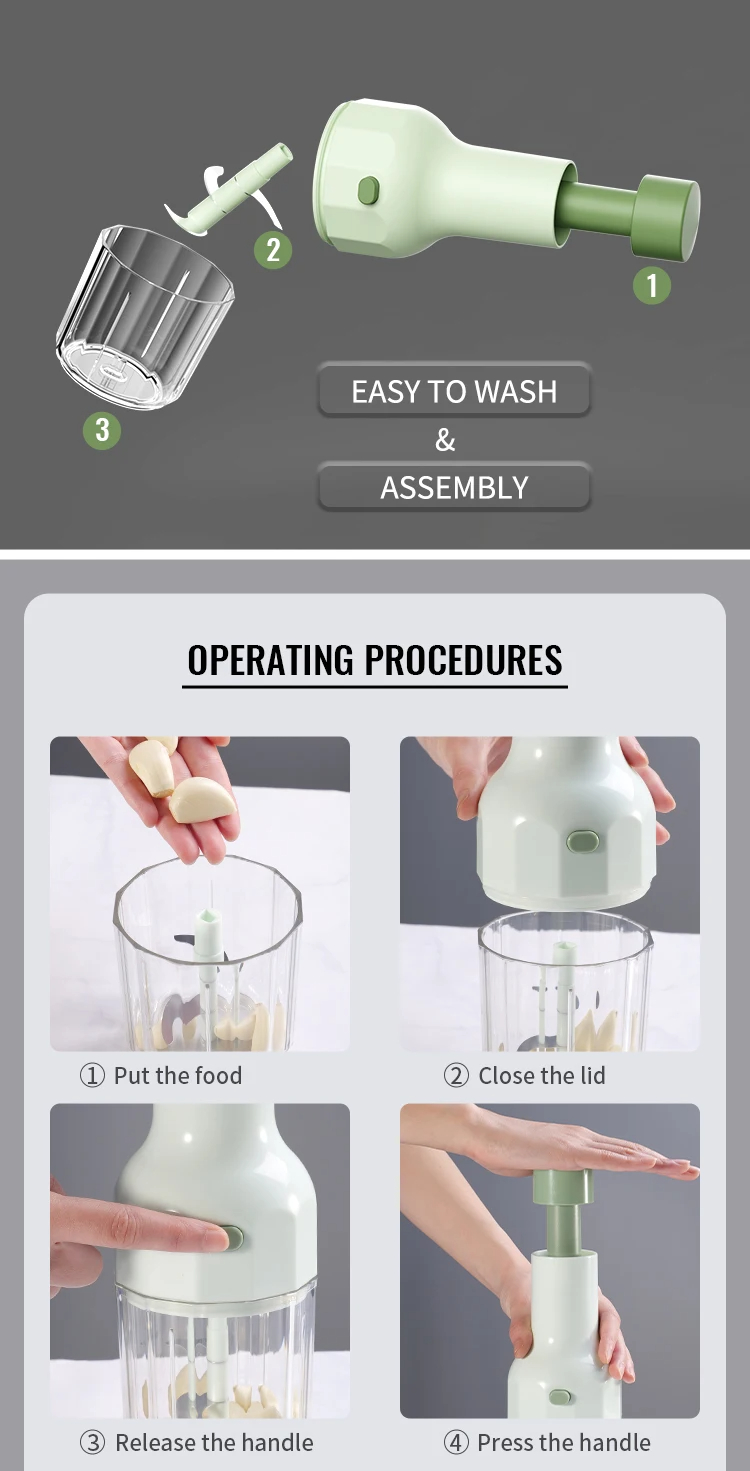 2

1

3

EASY TO WASH
&
ASSEMBLY

OPERATING PROCEDURES

① Put the food

② Close the lid

③ Release the handle

④ Press the handle