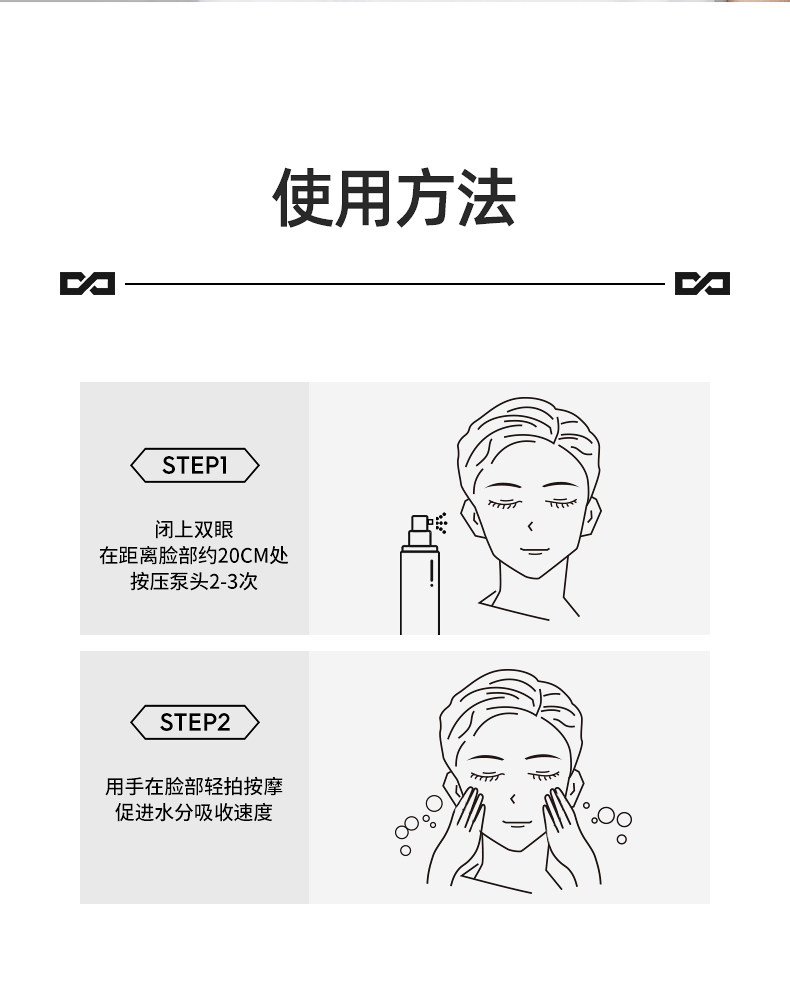 使用方法

STEP1

闭上双眼
在距离脸部约20CM处
按压泵头2-3次

STEP2

用手在脸部轻拍按摩
促进水分吸收速度