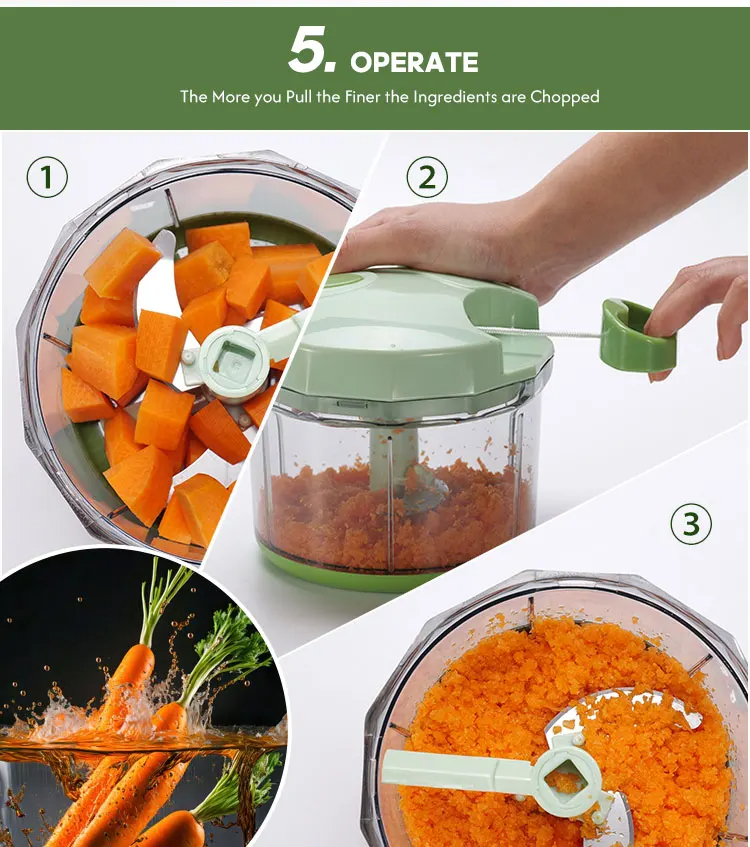 5. OPERATE

The More you Pull the Finer the Ingredients are Chopped

1

2

3