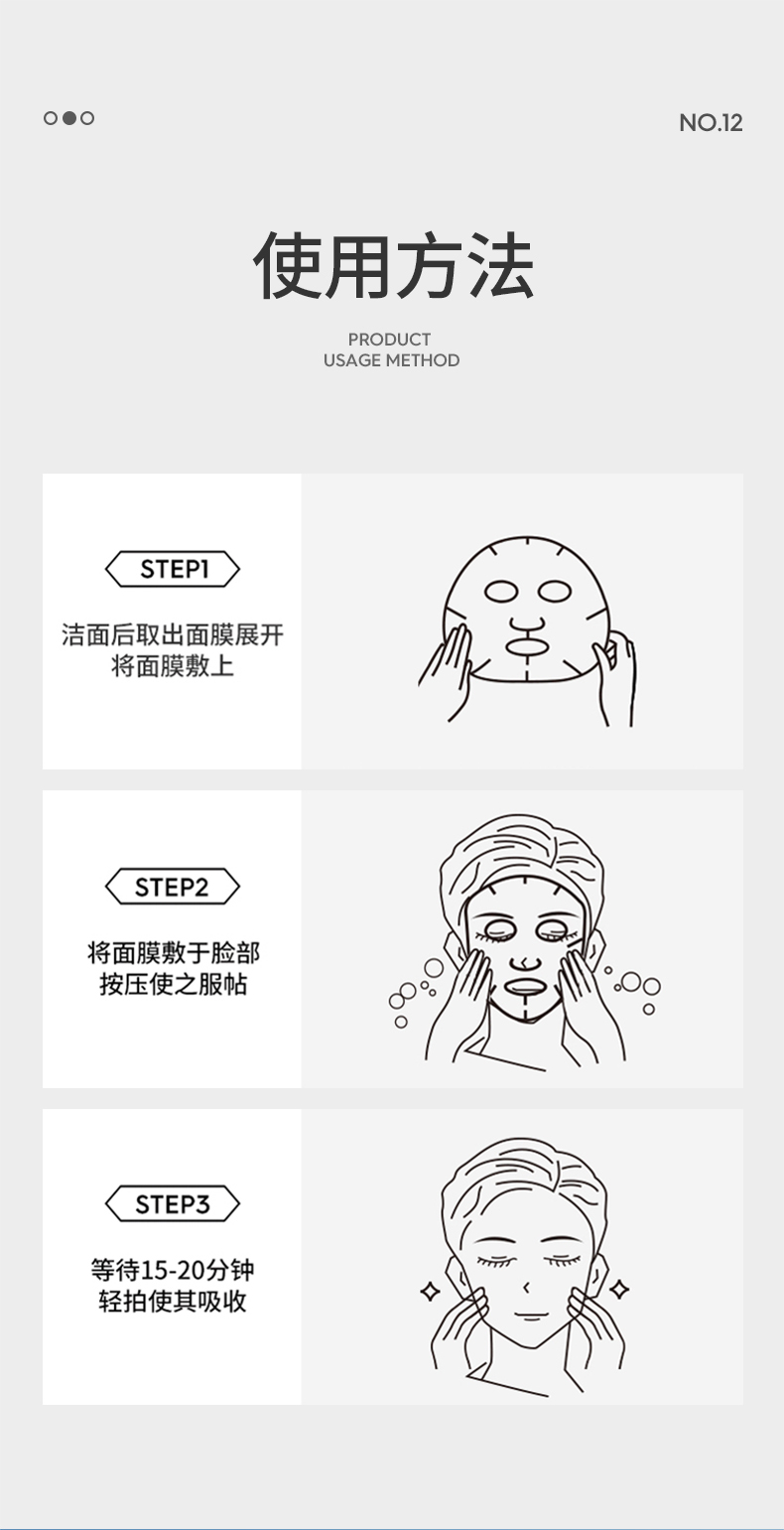 NO.12

使用方法

PRODUCT
USAGE METHOD

STEP1

洁面后取出面膜展开
将面膜敷上

STEP2

将面膜敷于脸部
按压使之服帖

STEP3

等待15-20分钟
轻拍使其吸收