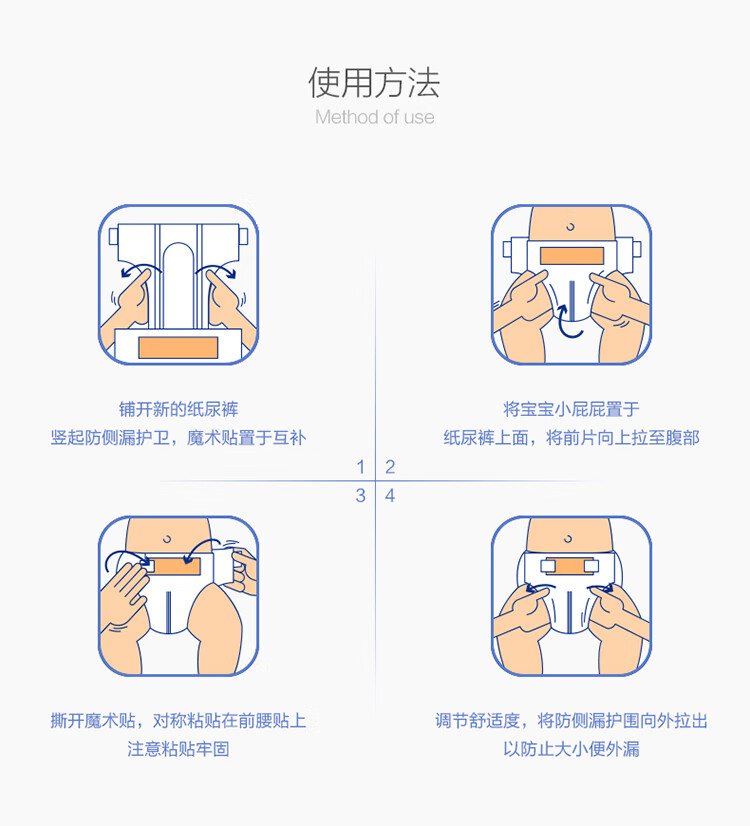 使用方法
Method of use

铺开新的纸尿裤
竖起防侧漏护卫，魔术贴置于互补

将宝宝小屁屁置于
纸尿裤上面，将前片向上拉至腹部

1 2
3 4

撕开魔术贴，对称粘贴在前腰贴上
注意粘贴牢固

调节舒适度，将防侧漏护围向外拉出
以防止大小便外漏