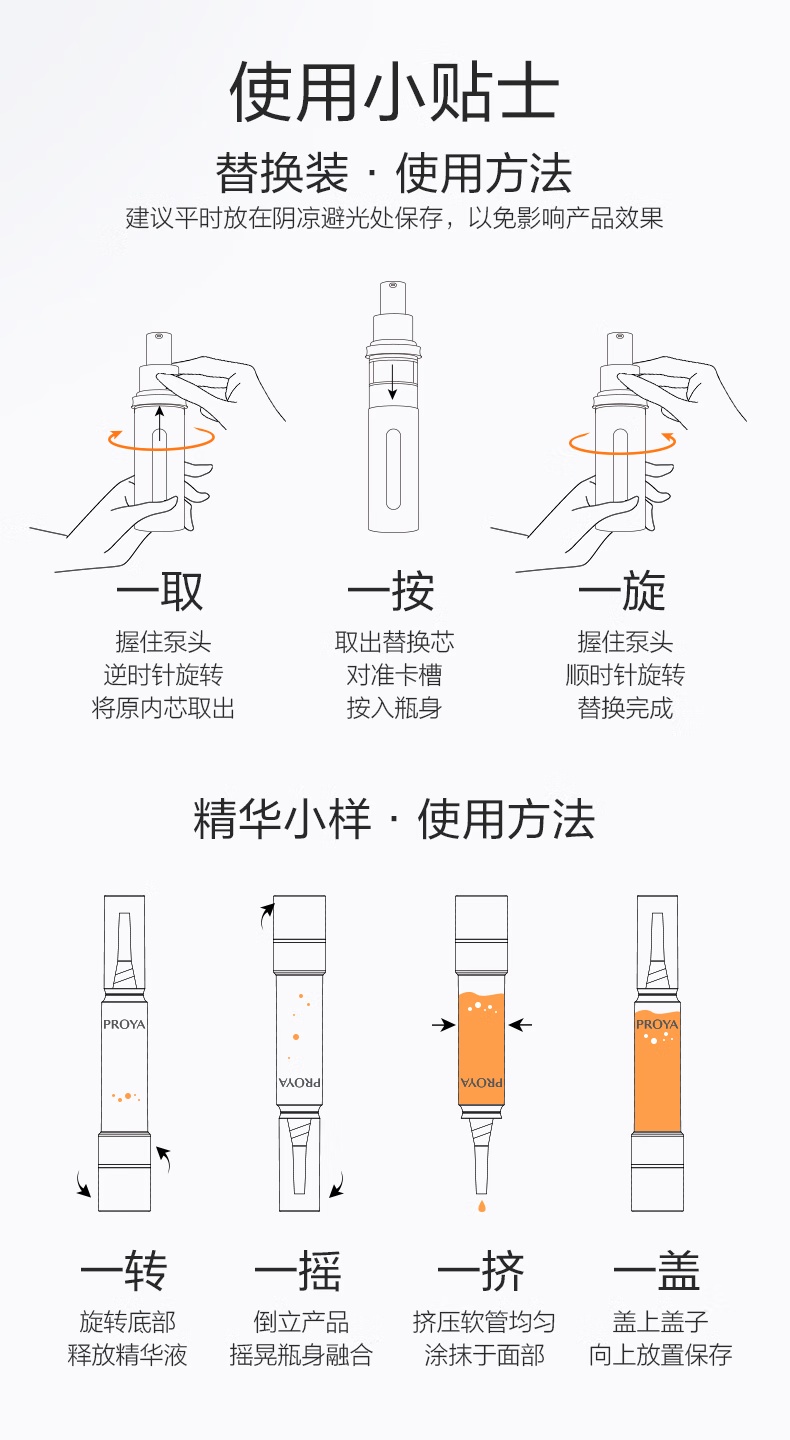 使用小贴士

替换装 · 使用方法

建议平时放在阴凉避光处保存，以免影响产品效果

一取
握住泵头
逆时针旋转
将原内芯取出

一按
取出替换芯
对准卡槽
按入瓶身

一旋
握住泵头
顺时针旋转
替换完成

精华小样 · 使用方法

PROYA

PROYA

PROYA

PROYA

一转
旋转底部
释放精华液

一摇
倒立产品
摇晃瓶身融合

一挤
挤压软管均匀
涂抹于面部

一盖
盖上盖子
向上放置保存