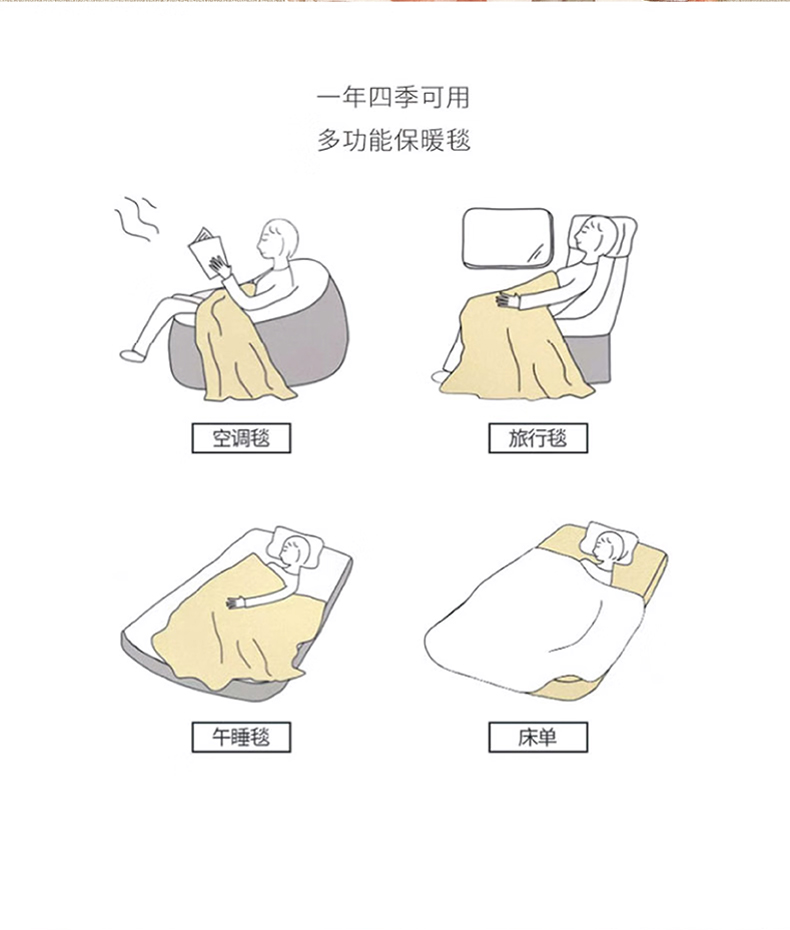 一年四季可用
多功能保暖毯

空调毯

旅行毯

午睡毯

床单