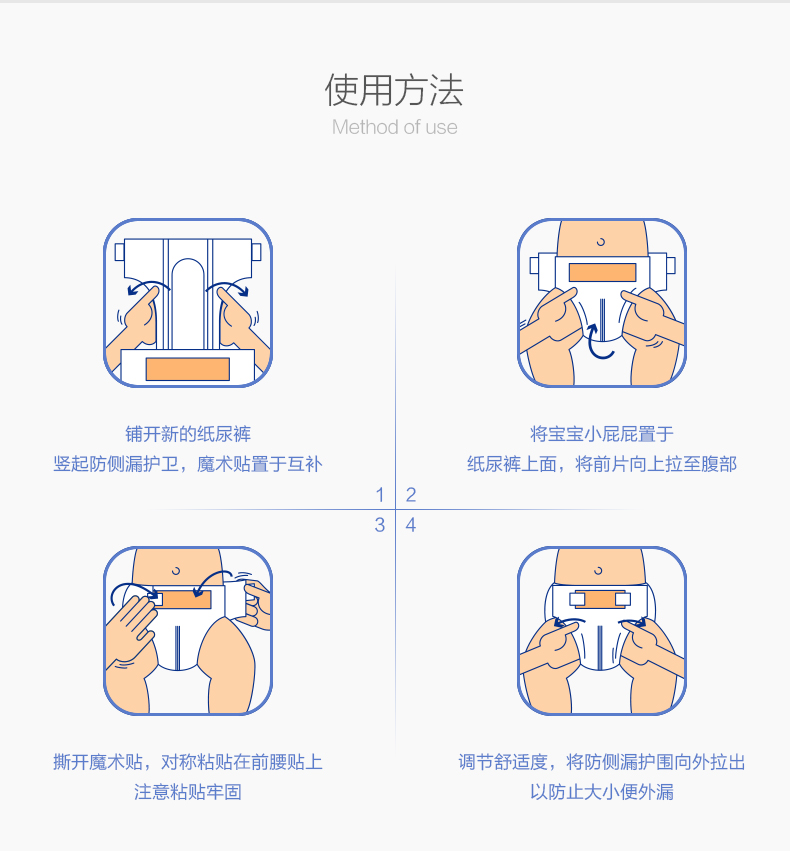 使用方法
Method of use

铺开新的纸尿裤
竖起防侧漏护卫，魔术贴置于互补

将宝宝小屁屁置于
纸尿裤上面，将前片向上拉至腹部

1 2
3 4

撕开魔术贴，对称粘贴在前腰贴上
注意粘贴牢固

调节舒适度，将防侧漏护围向外拉出
以防止大小便外漏