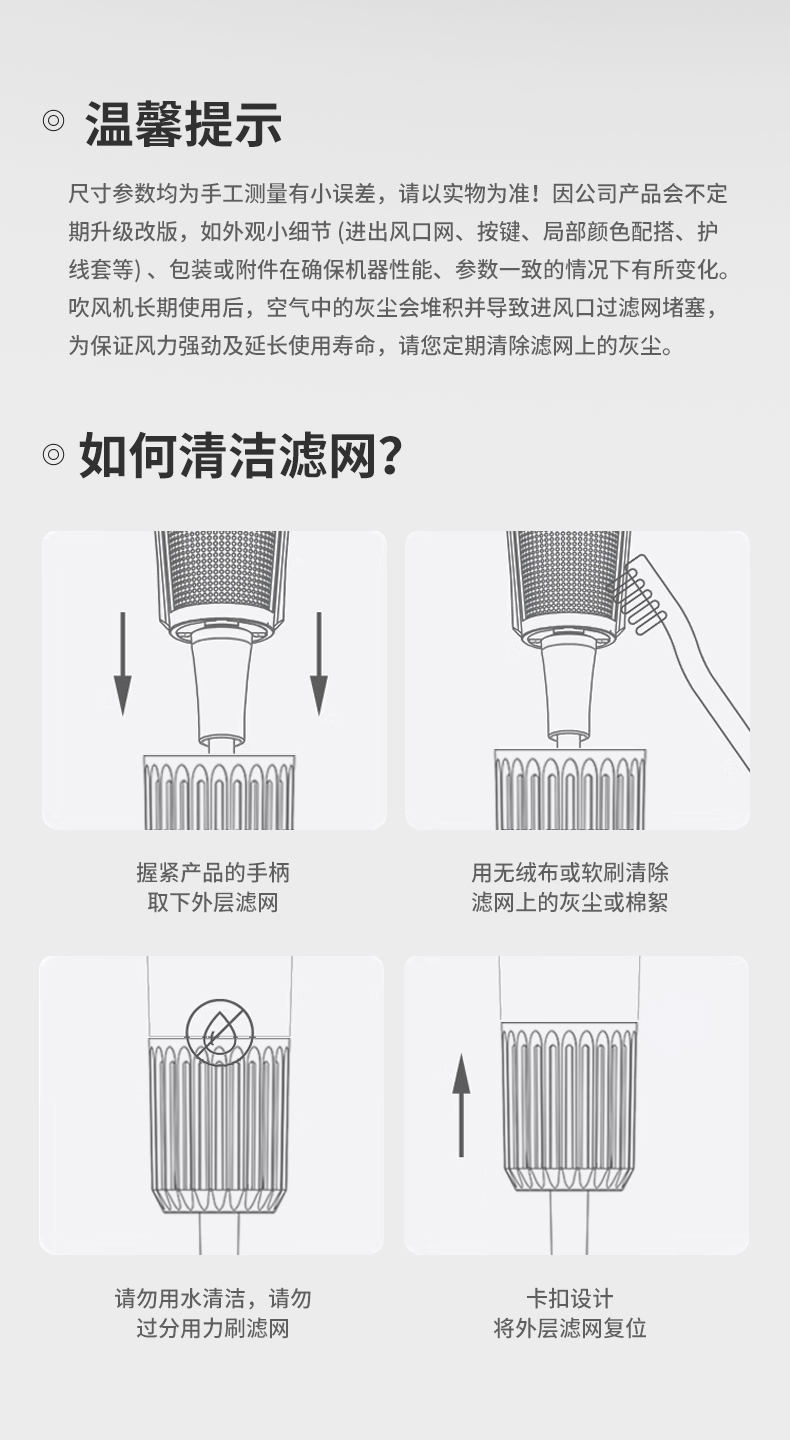 ◎ 温馨提示

尺寸参数均为手工测量有小误差，请以实物为准！因公司产品会不定期升级改版，如外观小细节 (进出风口网、按键、局部颜色配搭、护线套等) 、包装或附件在确保机器性能、参数一致的情况下有所变化。吹风机长期使用后，空气中的灰尘会堆积并导致进风口过滤网堵塞，为保证风力强劲及延长使用寿命，请您定期清除滤网上的灰尘。

◎ 如何清洁滤网?

握紧产品的手柄
取下外层滤网

用无绒布或软刷清除
滤网上的灰尘或棉絮

请勿用水清洁，请勿
过分用力刷滤网

卡扣设计
将外层滤网复位