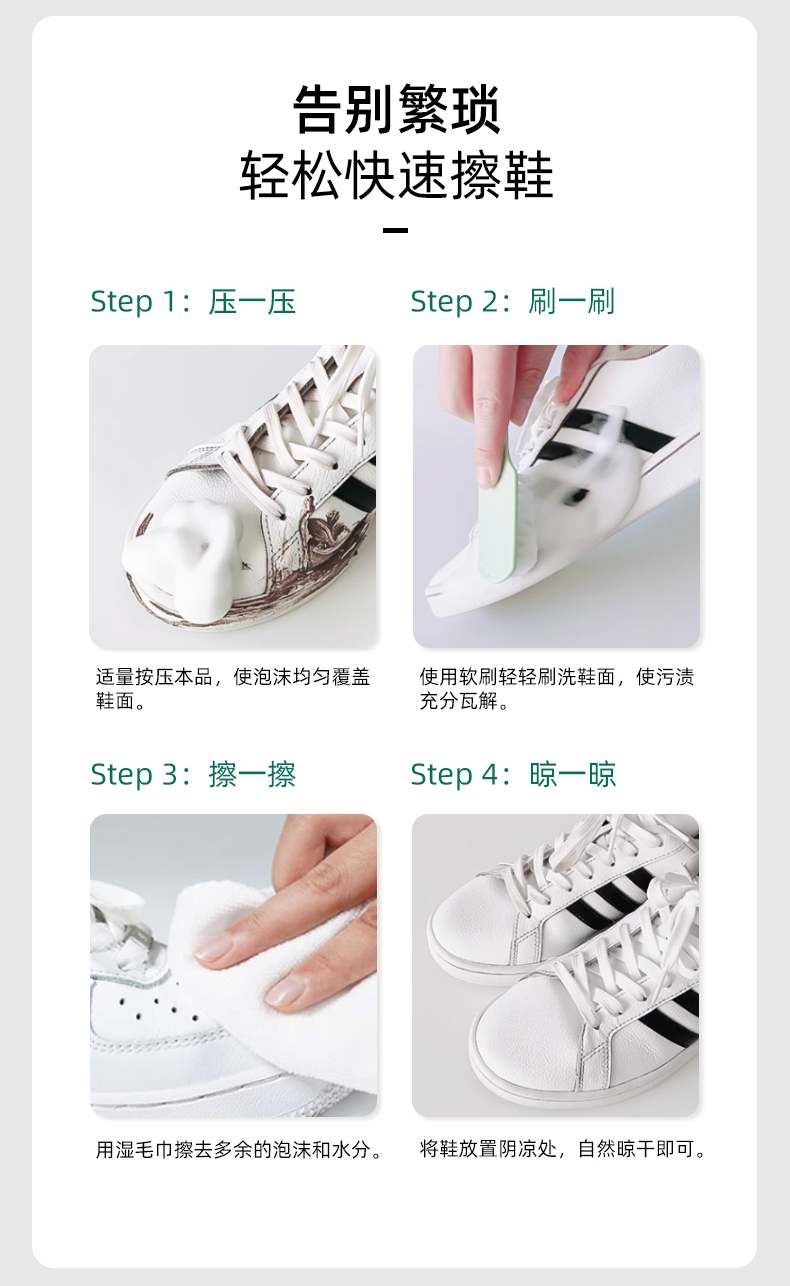 告别繁琐
轻松快速擦鞋

Step 1：压一压

适量按压本品，使泡沫均匀覆盖鞋面。

Step 2：刷一刷

使用软刷轻轻刷洗鞋面，使污渍充分瓦解。

Step 3：擦一擦

用湿毛巾擦去多余的泡沫和水分。

Step 4：晾一晾

将鞋放置阴凉处，自然晾干即可。