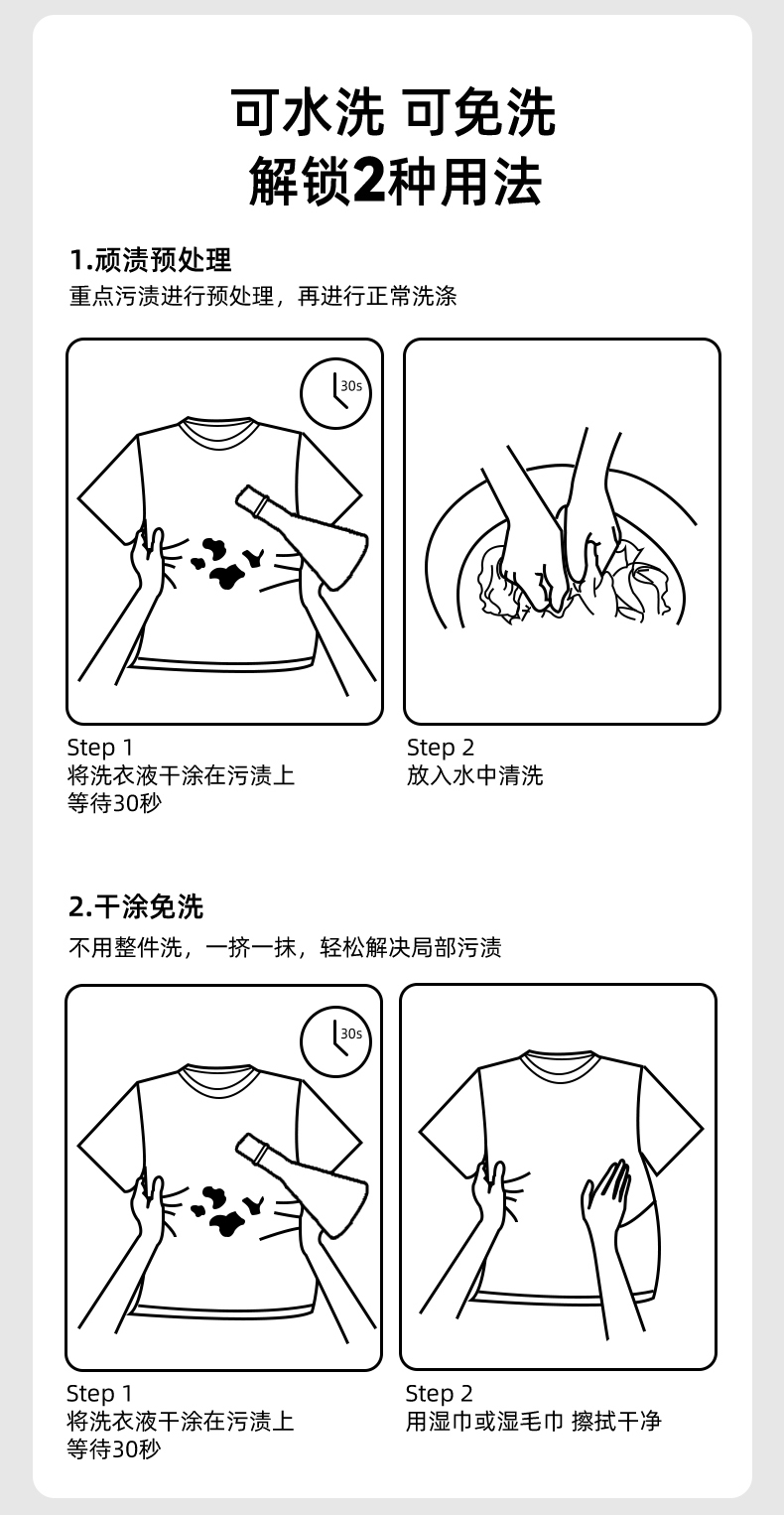 可水洗 可免洗
解锁2种用法

1.顽渍预处理
重点污渍进行预处理，再进行正常洗涤

30s

Step 1
将洗衣液干涂在污渍上
等待30秒

Step 2
放入水中清洗

2.干涂免洗
不用整件洗，一挤一抹，轻松解决局部污渍

30s

Step 1
将洗衣液干涂在污渍上
等待30秒

Step 2
用湿巾或湿毛巾 擦拭干净