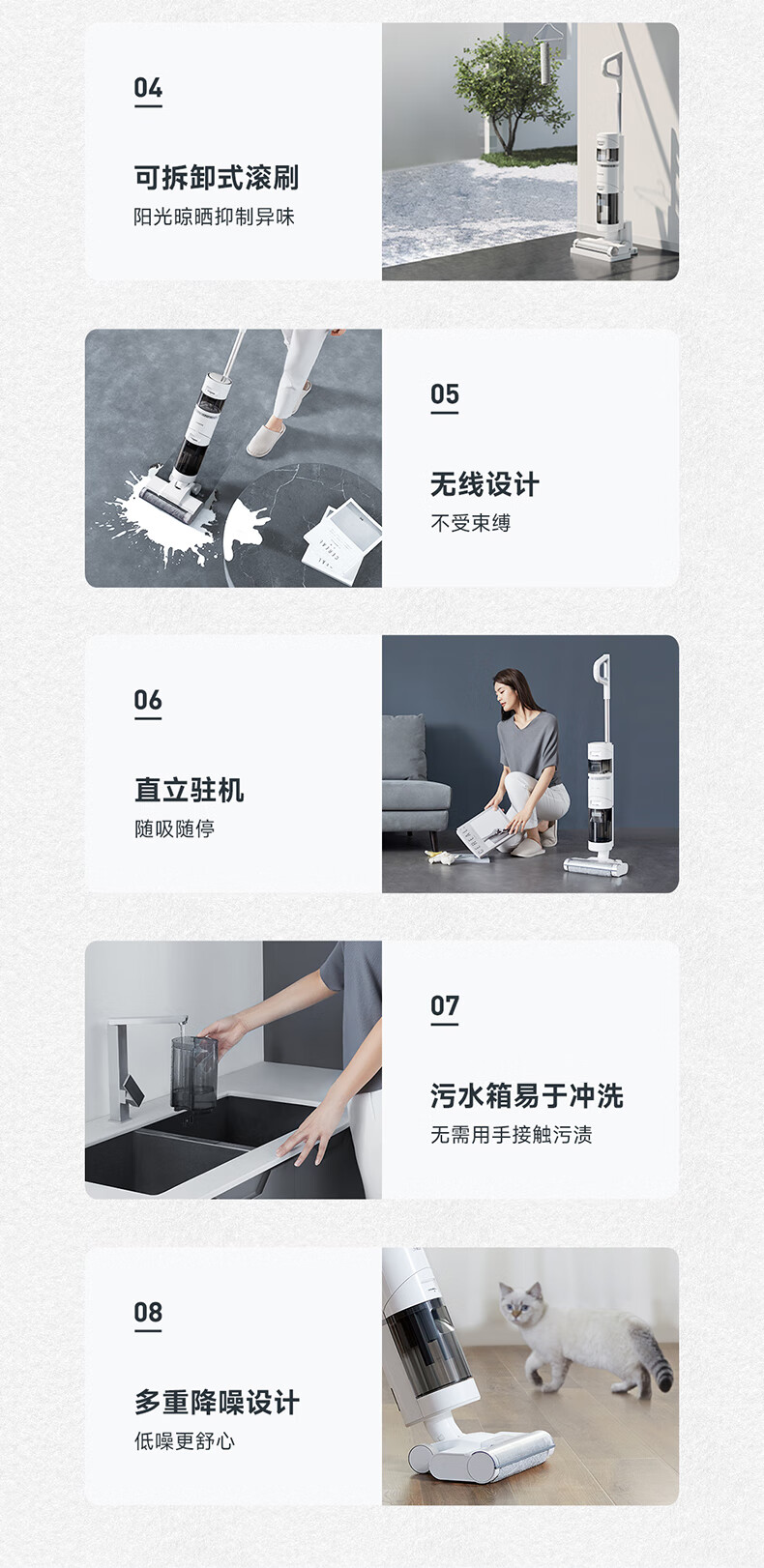 04

可拆卸式滚刷

阳光晾晒抑制异味

05

无线设计

不受束缚

06

直立驻机

随吸随停

07

污水箱易于冲洗

无需用手接触污渍

08

多重降噪设计

低噪更舒心