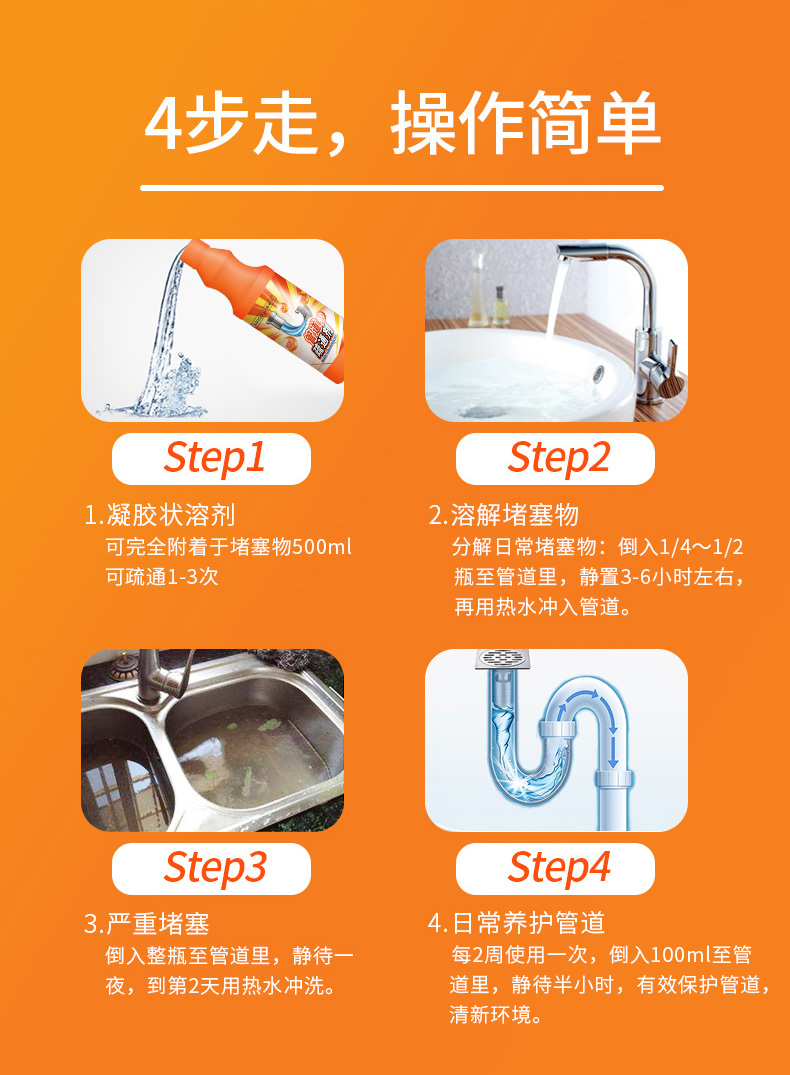 4步走，操作简单

Step1

1.凝胶状溶剂
可完全附着于堵塞物500ml
可疏通1-3次

Step2

2.溶解堵塞物
分解日常堵塞物：倒入1/4～1/2瓶至管道里，静置3-6小时左右，再用热水冲入管道。

Step3

3.严重堵塞
倒入整瓶至管道里，静待一夜，到第2天用热水冲洗。

Step4

4.日常养护管道
每2周使用一次，倒入100ml至管道里，静待半小时，有效保护管道，清新环境。