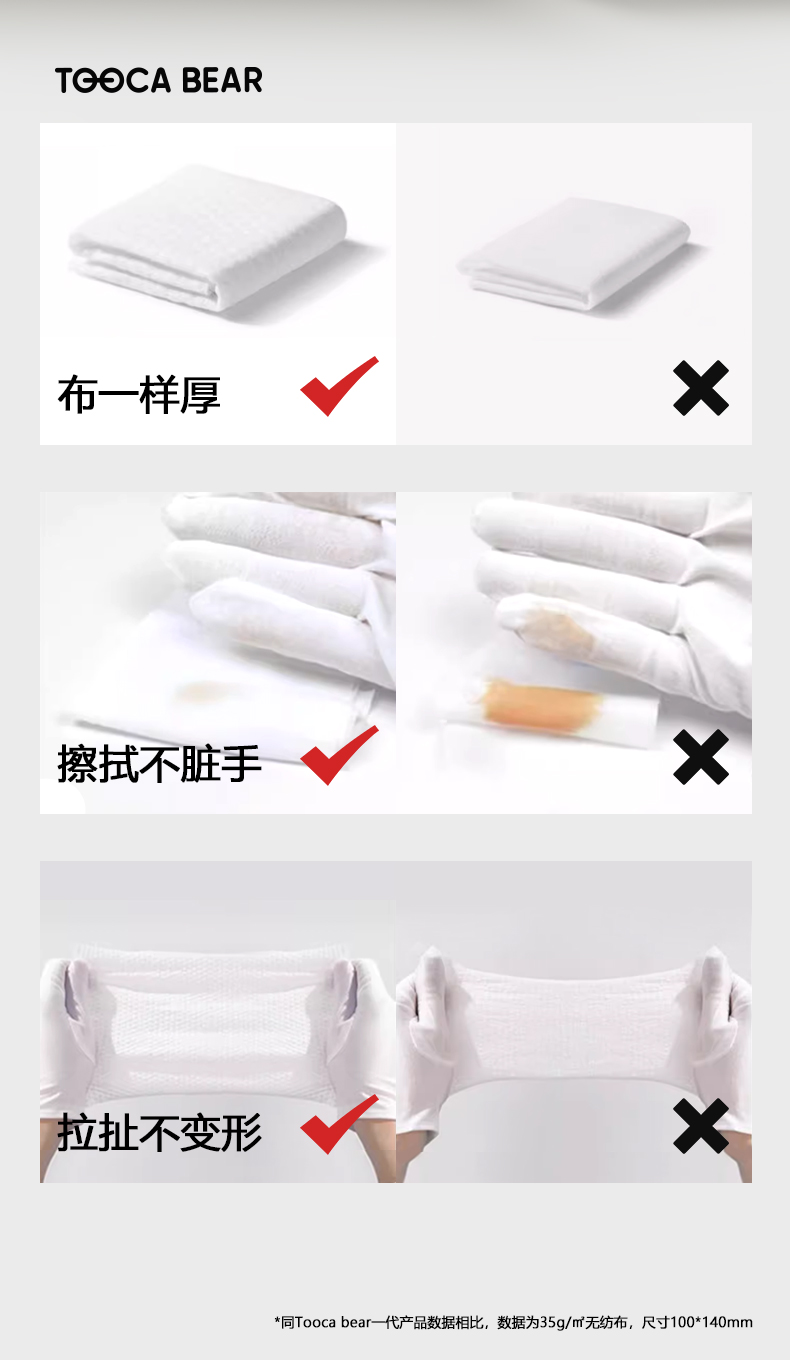 TOOCA BEAR

布一样厚

擦拭不脏手

拉扯不变形

*同Tooca bear一代产品数据相比，数据为35g/㎡无纺布，尺寸100*140mm