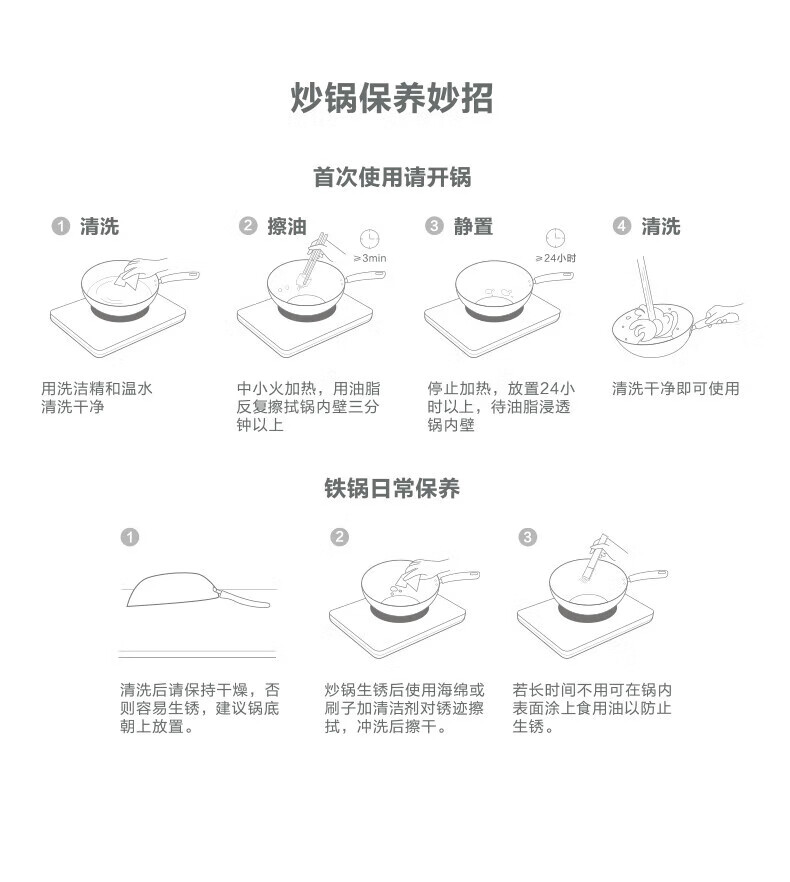 炒锅保养妙招

首次使用请开锅

1 清洗

用洗洁精和温水清洗干净

2 擦油

≥3min

中小火加热，用油脂反复擦拭锅内壁三分钟以上

3 静置

≥24小时

停止加热，放置24小时以上，待油脂浸透锅内壁

4 清洗

清洗干净即可使用

铁锅日常保养

1

清洗后请保持干燥，否则容易生锈，建议锅底朝上放置。

2

炒锅生锈后使用海绵或刷子加清洁剂对锈迹擦拭，冲洗后擦干。

3

若长时间不用可在锅内表面涂上食用油以防止生锈。