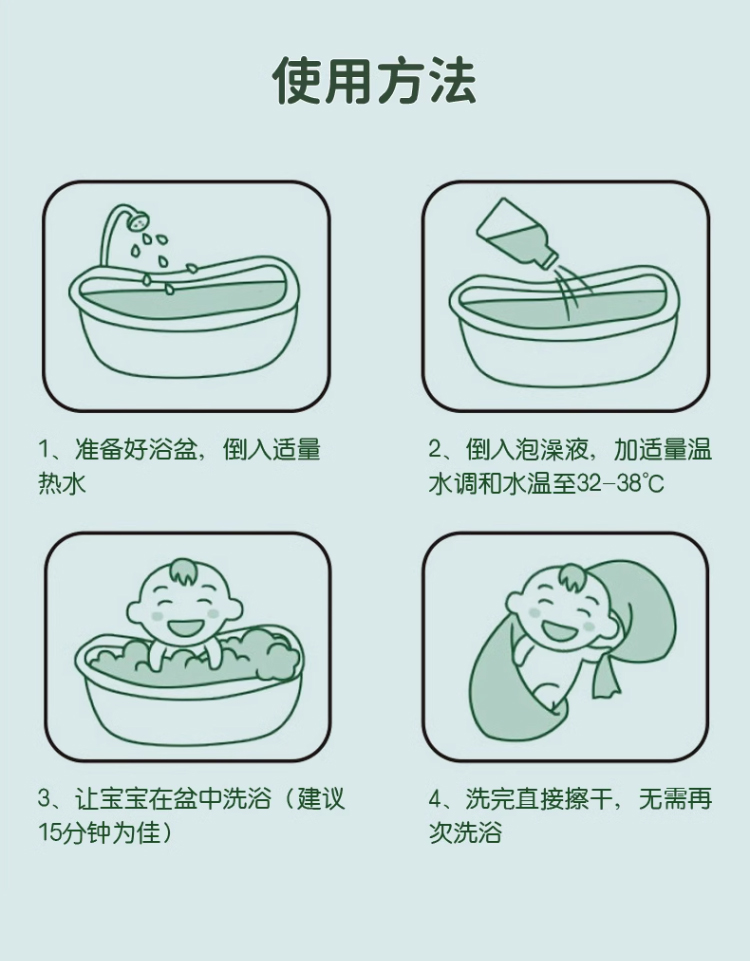 使用方法

1、准备好浴盆，倒入适量热水

2、倒入泡澡液，加适量温水调和水温至32-38°C

3、让宝宝在盆中洗浴（建议15分钟为佳）

4、洗完直接擦干，无需再次洗浴