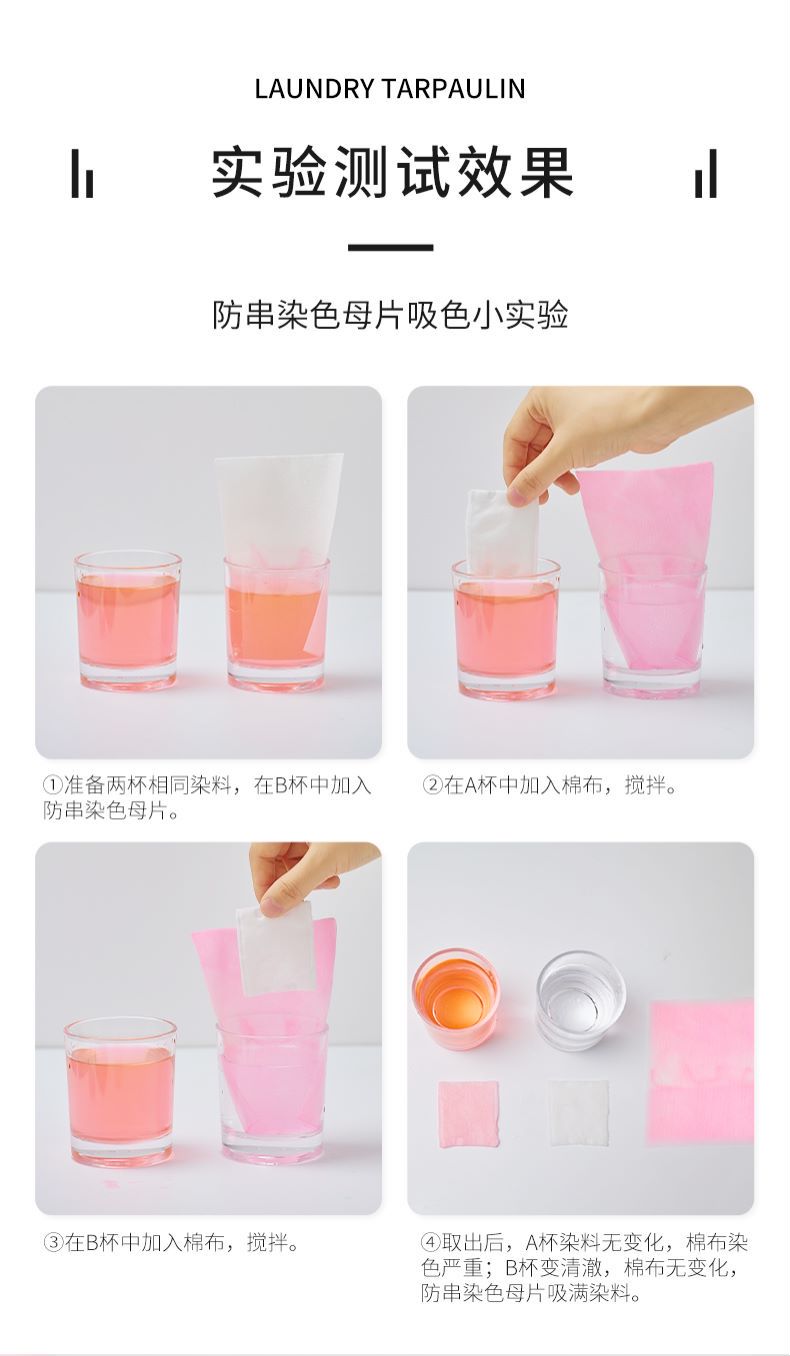 LAUNDRY TARPAULIN

实验测试效果

防串染色母片吸色小实验

①准备两杯相同染料，在B杯中加入防串染色母片。

②在A杯中加入棉布，搅拌。

③在B杯中加入棉布，搅拌。

④取出后，A杯染料无变化，棉布染色严重；B杯变清澈，棉布无变化，防串染色母片吸满染料。