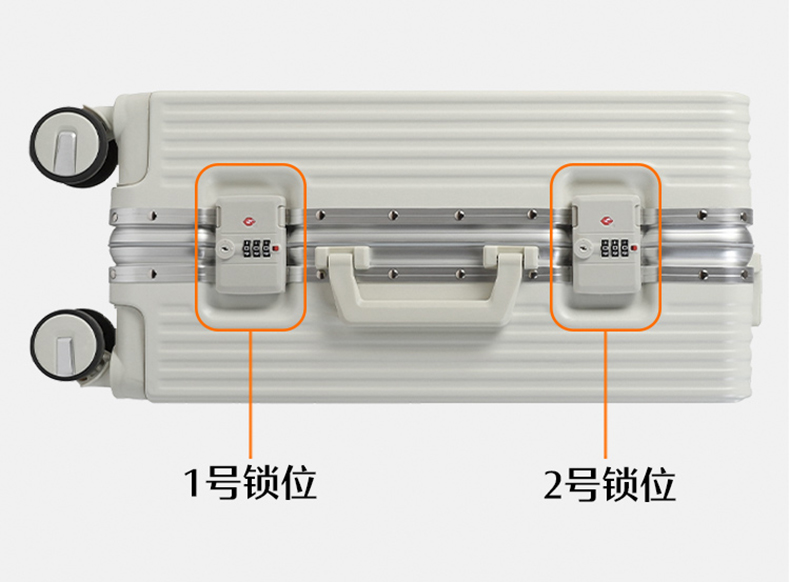 1号锁位

2号锁位