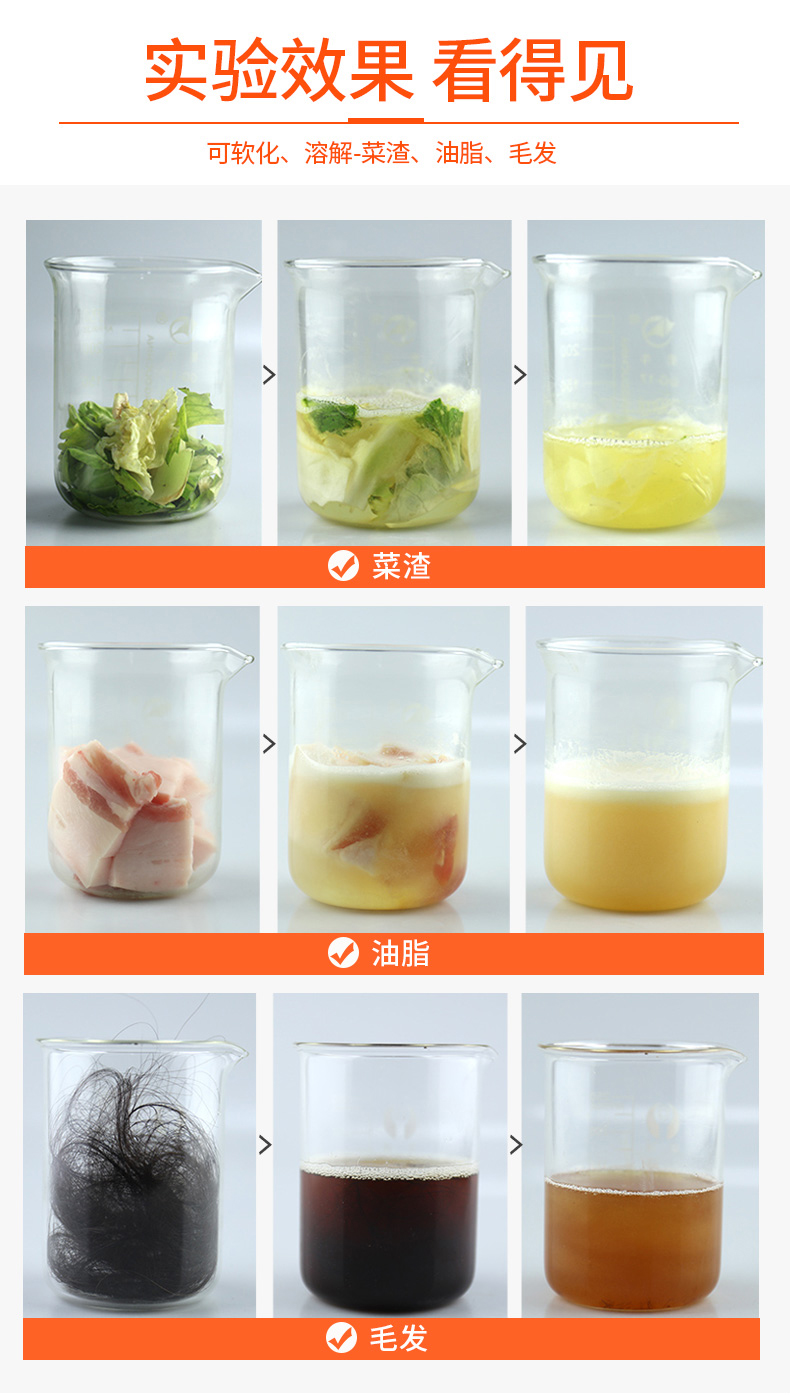 实验效果 看得见

可软化、溶解-菜渣、油脂、毛发

菜渣

油脂

毛发