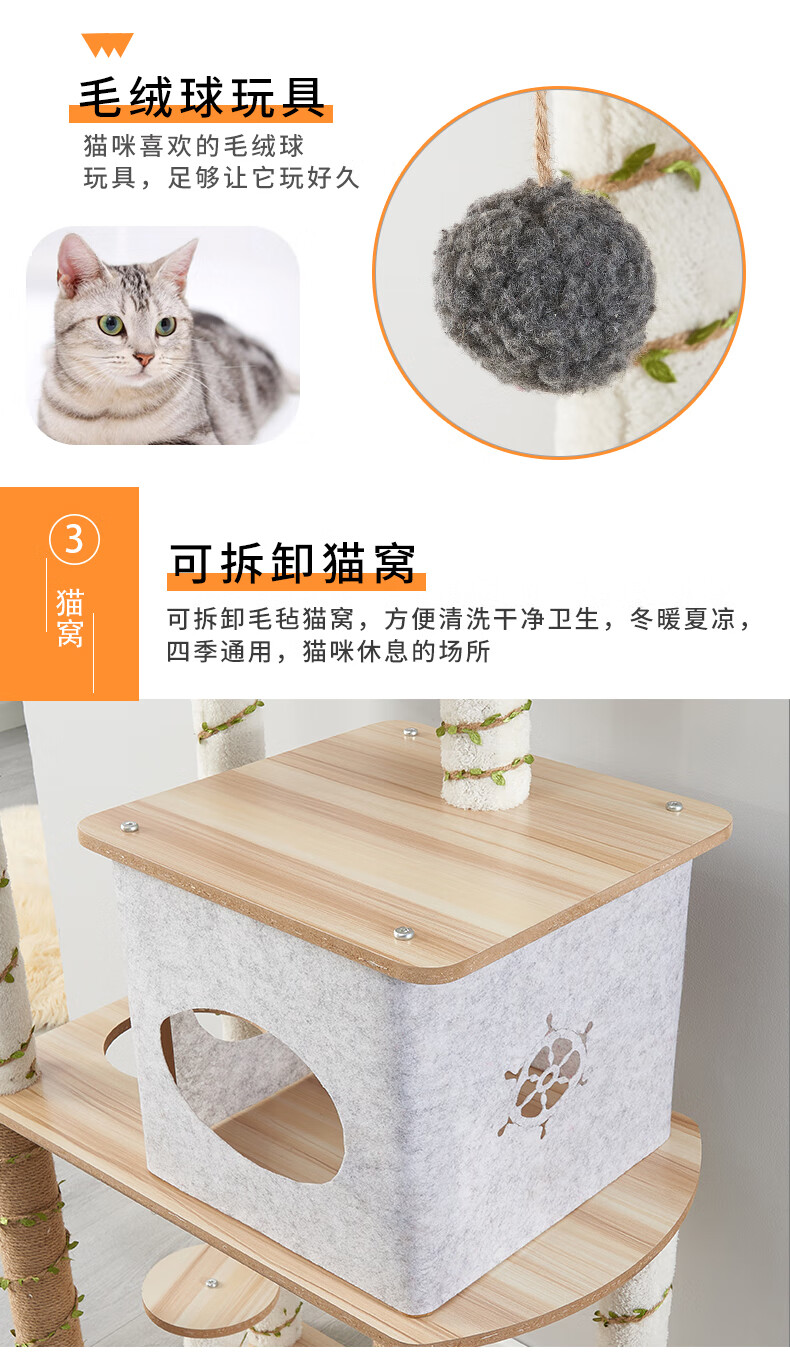 毛绒球玩具

猫咪喜欢的毛绒球玩具，足够让它玩好久

3
猫窝

可拆卸猫窝

可拆卸毛毡猫窝，方便清洗干净卫生，冬暖夏凉，四季通用，猫咪休息的场所