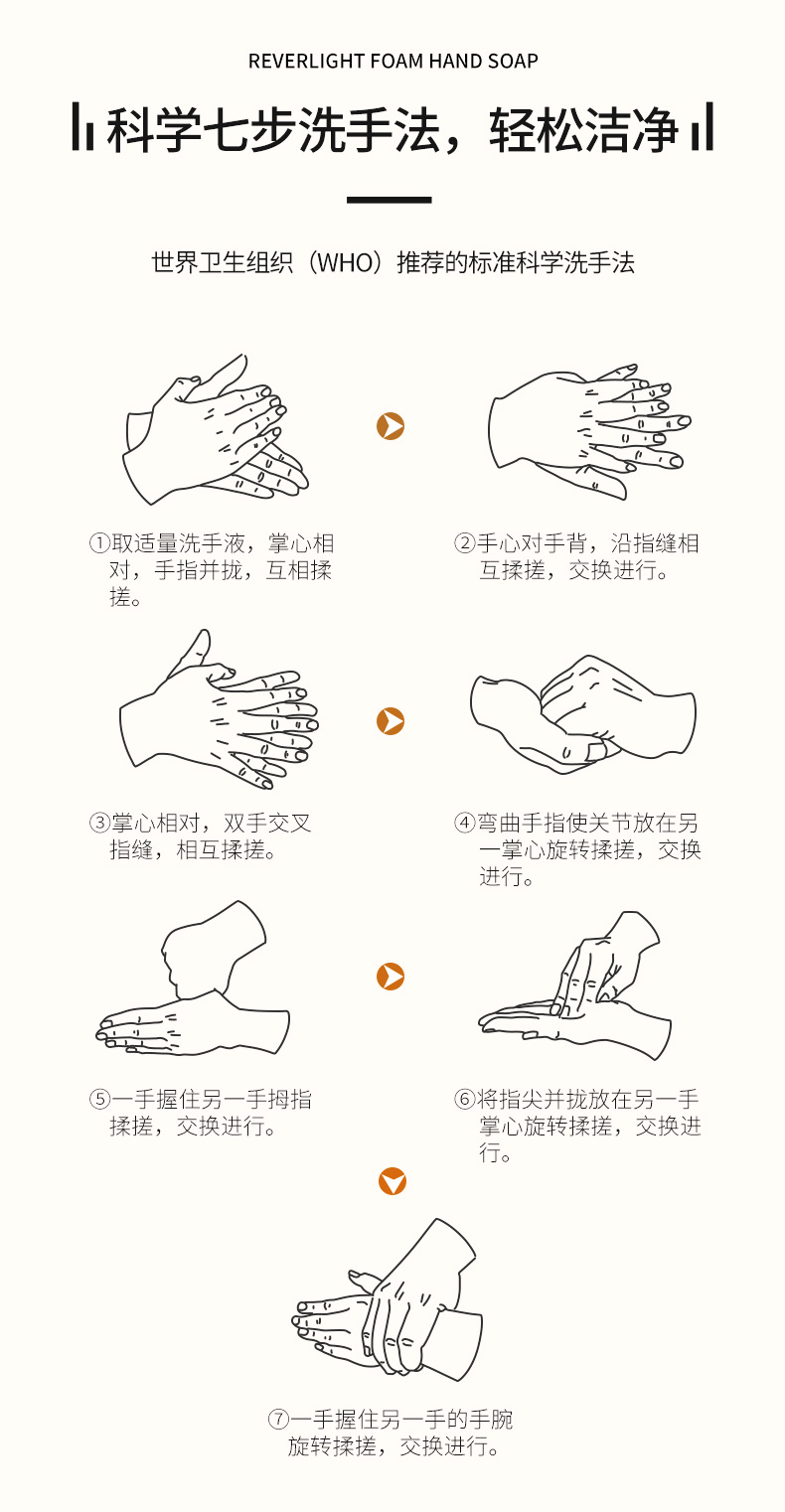 REVERLIGHT FOAM HAND SOAP

科学七步洗手法，轻松洁净

世界卫生组织（WHO）推荐的标准科学洗手法

①取适量洗手液，掌心相对，手指并拢，互相揉搓。

②手心对手背，沿指缝相互揉搓，交换进行。

③掌心相对，双手交叉指缝，相互揉搓。

④弯曲手指使关节放在另一掌心旋转揉搓，交换进行。

⑤一手握住另一手拇指揉搓，交换进行。

⑥将指尖并拢放在另一手掌心旋转揉搓，交换进行。

⑦一手握住另一手的手腕旋转揉搓，交换进行。