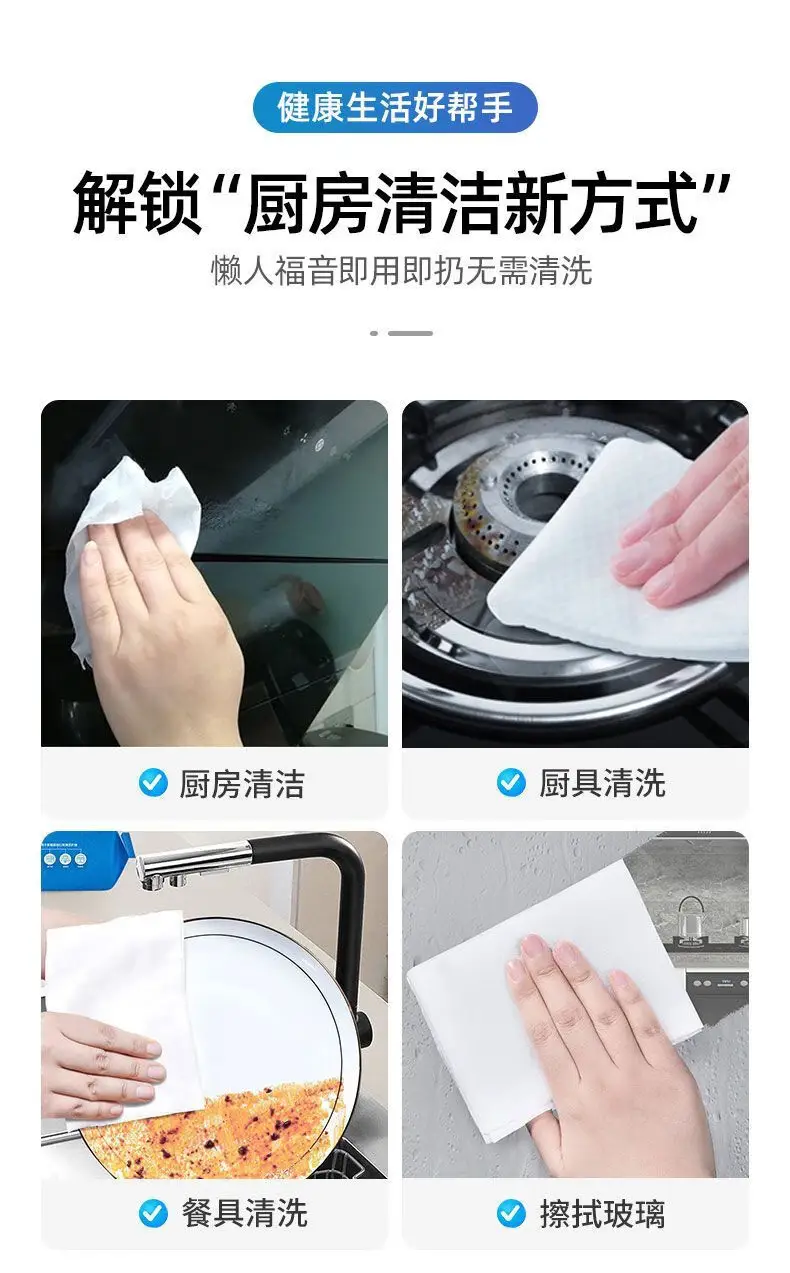 健康生活好帮手

解锁“厨房清洁新方式”

懒人福音即用即扔无需清洗

厨房清洁

厨具清洗

餐具清洗

擦拭玻璃