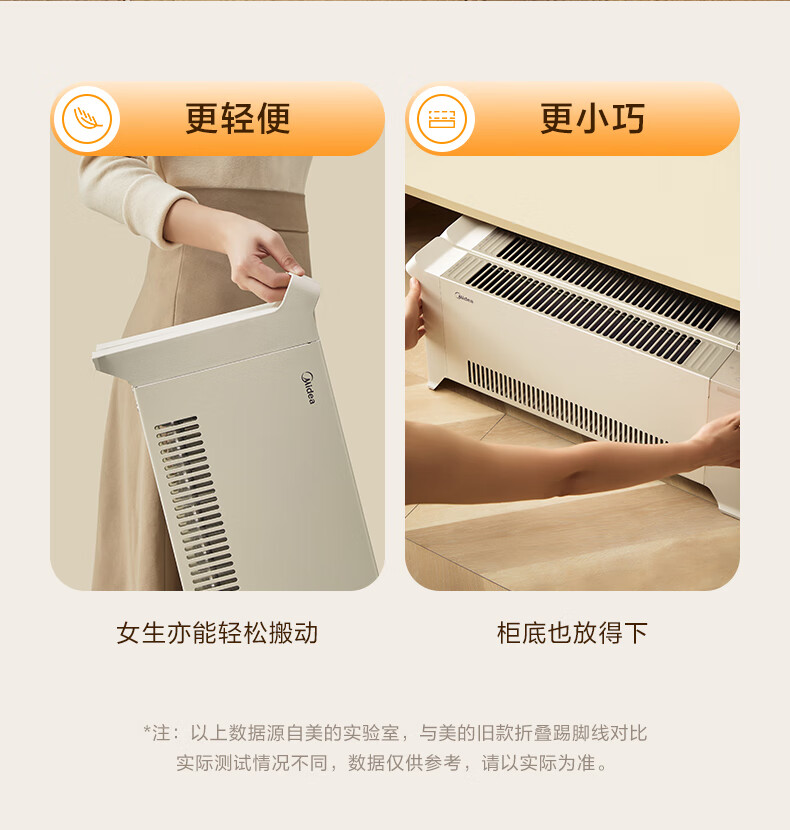 更轻便

Midea

女生亦能轻松搬动

更小巧

Midea

柜底也放得下

*注：以上数据源自美的实验室，与美的旧款折叠踢脚线对比
实际测试情况不同，数据仅供参考，请以实际为准。