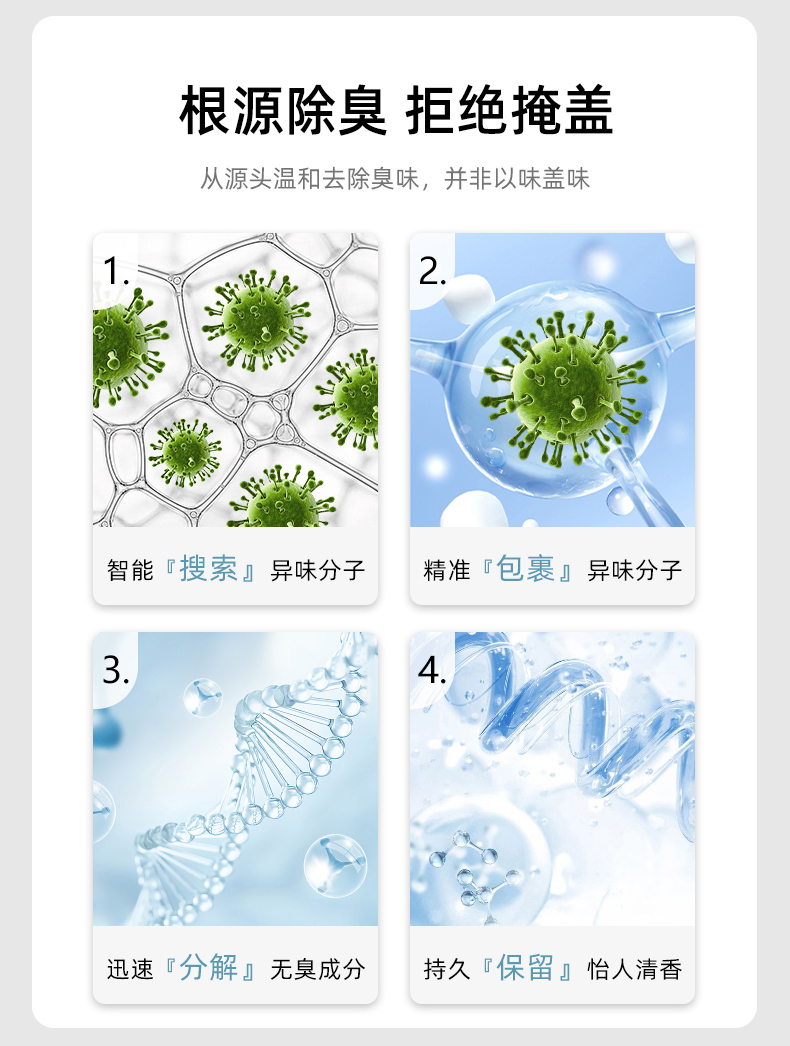 根源除臭 拒绝掩盖

从源头温和去除臭味，并非以味盖味

1.

智能『搜索』异味分子

2.

精准『包裹』异味分子

3.

迅速『分解』无臭成分

4.

持久『保留』怡人清香