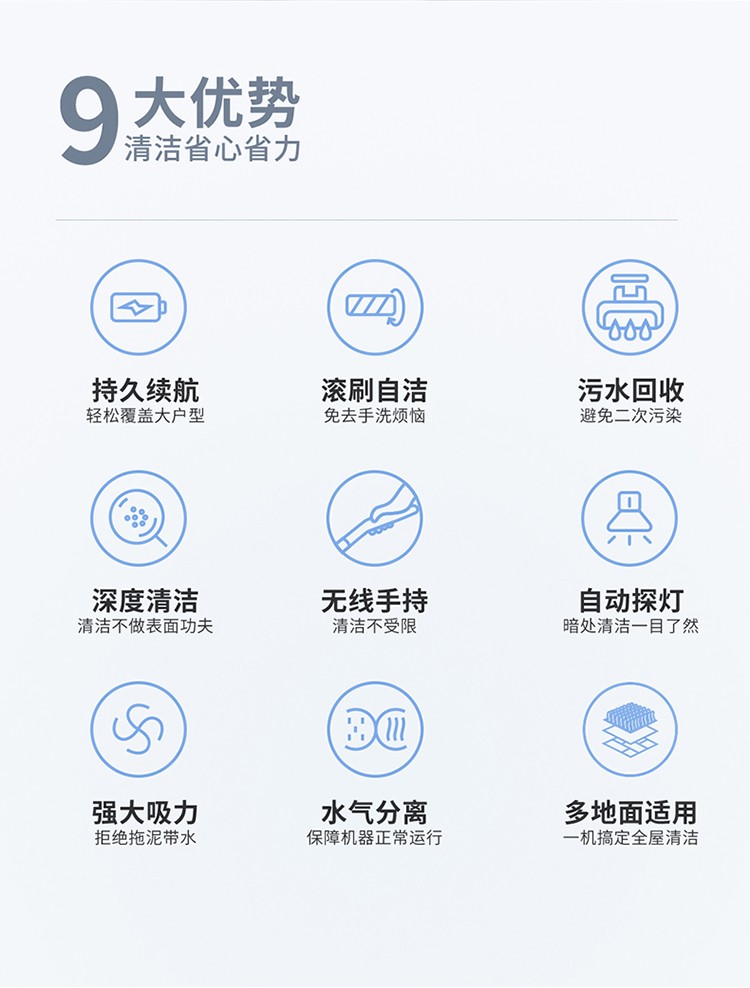 9大优势
清洁省心省力

持久续航
轻松覆盖大户型

滚刷自洁
免去手洗烦恼

污水回收
避免二次污染

深度清洁
清洁不做表面功夫

无线手持
清洁不受限

自动探灯
暗处清洁一目了然

强大吸力
拒绝拖泥带水

水气分离
保障机器正常运行

多地面适用
一机搞定全屋清洁