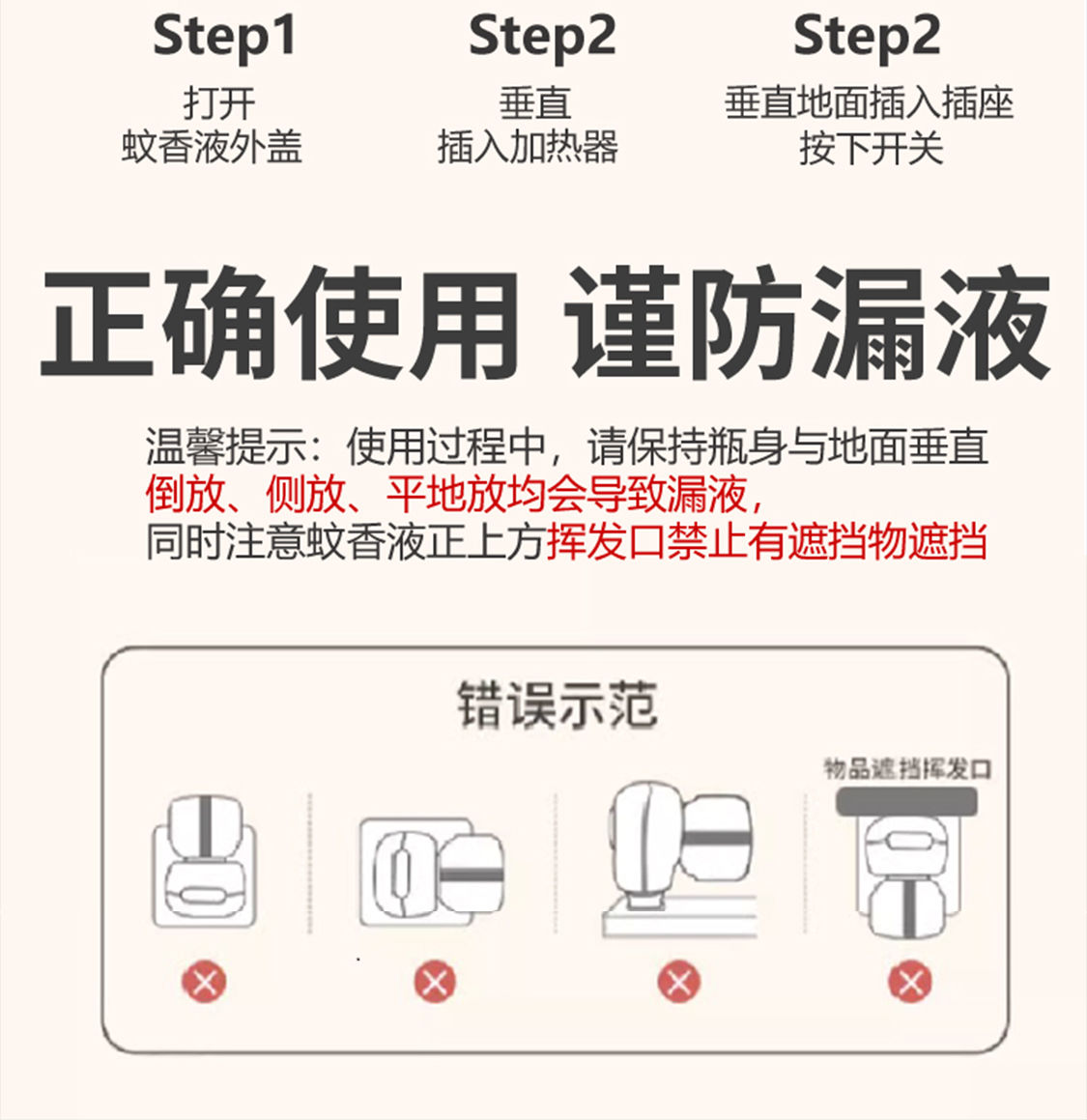 Step1
打开
蚊香液外盖

Step2
垂直
插入加热器

Step2
垂直地面插入插座
按下开关

正确使用 谨防漏液

温馨提示：使用过程中，请保持瓶身与地面垂直
倒放、侧放、平地放均会导致漏液，
同时注意蚊香液正上方挥发口禁止有遮挡物遮挡

错误示范

物品遮挡挥发口