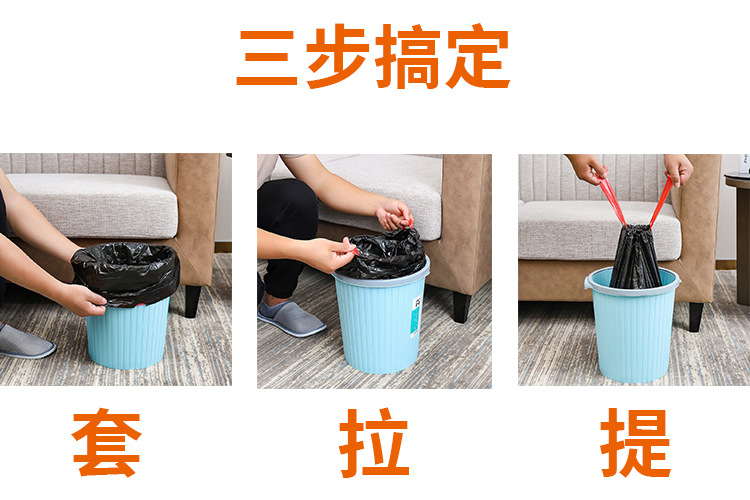 三步搞定

套

拉

提