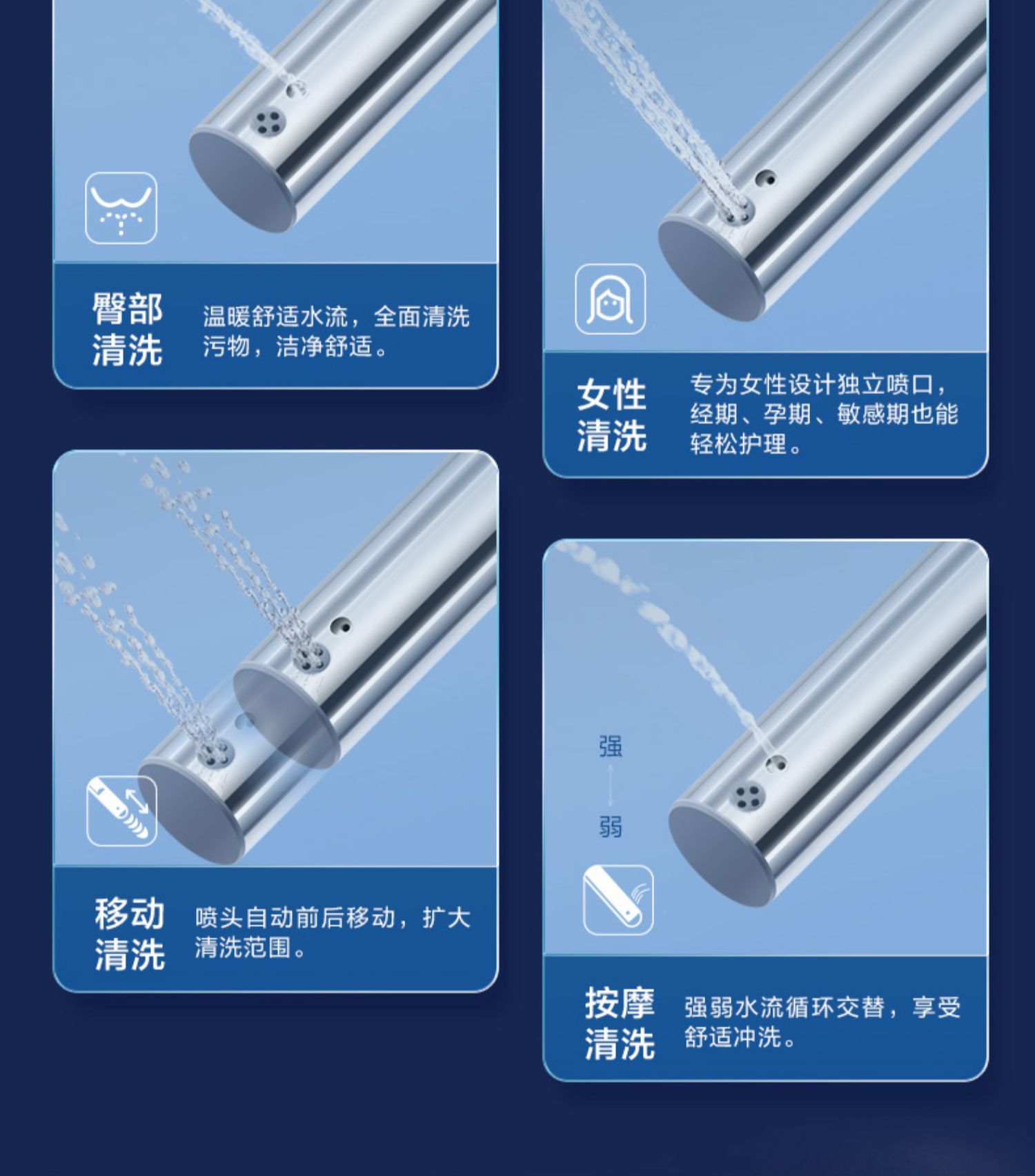 臀部清洗

温暖舒适水流，全面清洗污物，洁净舒适。

女性清洗

专为女性设计独立喷口，经期、孕期、敏感期也能轻松护理。

移动清洗

喷头自动前后移动，扩大清洗范围。

强

弱

按摩清洗

强弱水流循环交替，享受舒适冲洗。