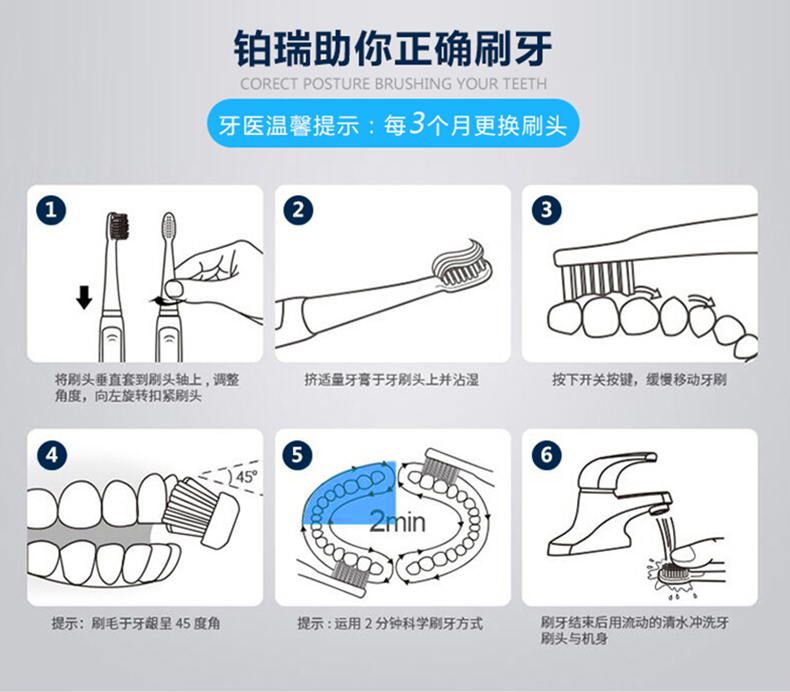 铂瑞助你正确刷牙

CORECT POSTURE BRUSHING YOUR TEETH

牙医温馨提示：每3个月更换刷头

1

将刷头垂直套到刷头轴上，调整角度，向左旋转扣紧刷头

2

挤适量牙膏于牙刷头上并沾湿

3

按下开关按键，缓慢移动牙刷

4

45°

提示：刷毛于牙龈呈 45 度角

5

2min

提示：运用 2 分钟科学刷牙方式

6

刷牙结束后用流动的清水冲洗牙刷头与机身