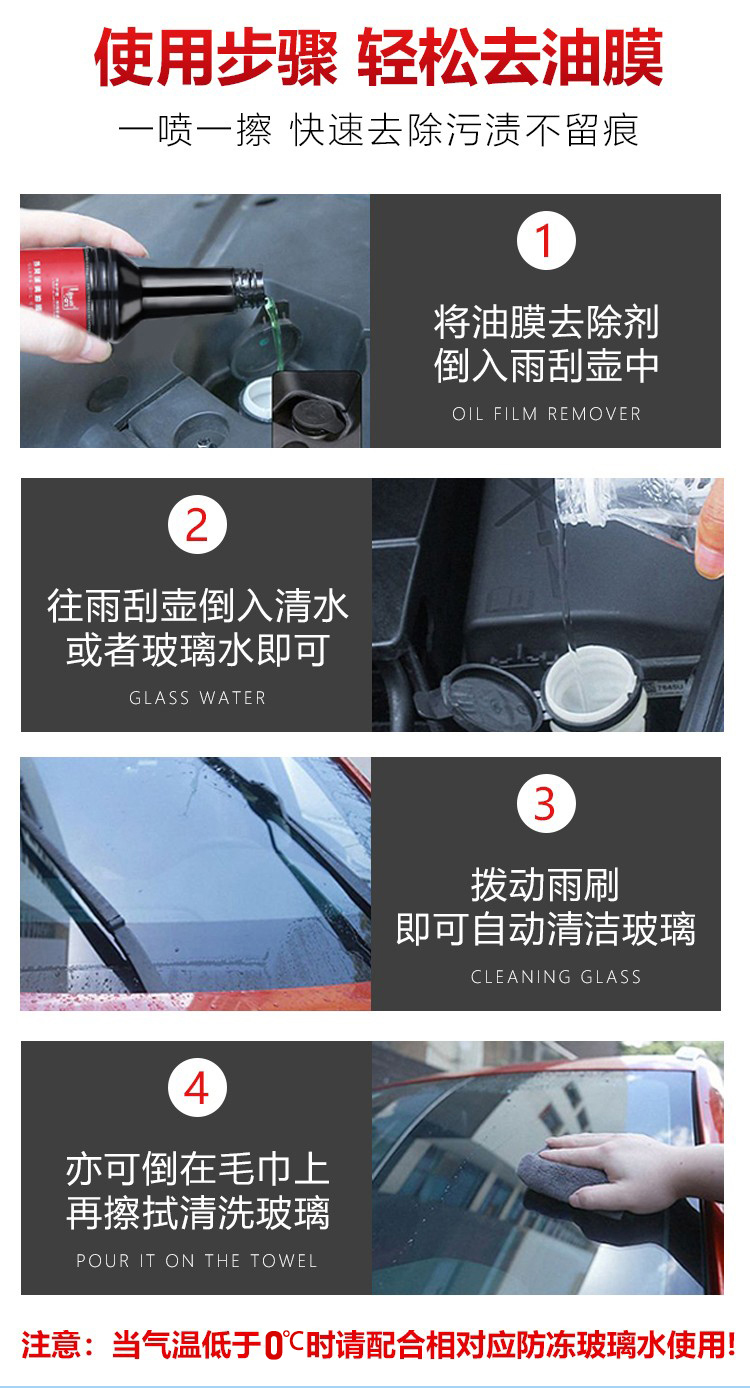 使用步骤 轻松去油膜

一喷一擦 快速去除污渍不留痕

1

将油膜去除剂
倒入雨刮壶中

OIL FILM REMOVER

2

往雨刮壶倒入清水
或者玻璃水即可

GLASS WATER

3

拨动雨刷
即可自动清洁玻璃

CLEANING GLASS

4

亦可倒在毛巾上
再擦拭清洗玻璃

POUR IT ON THE TOWEL

注意：当气温低于0℃时请配合相对应防冻玻璃水使用!