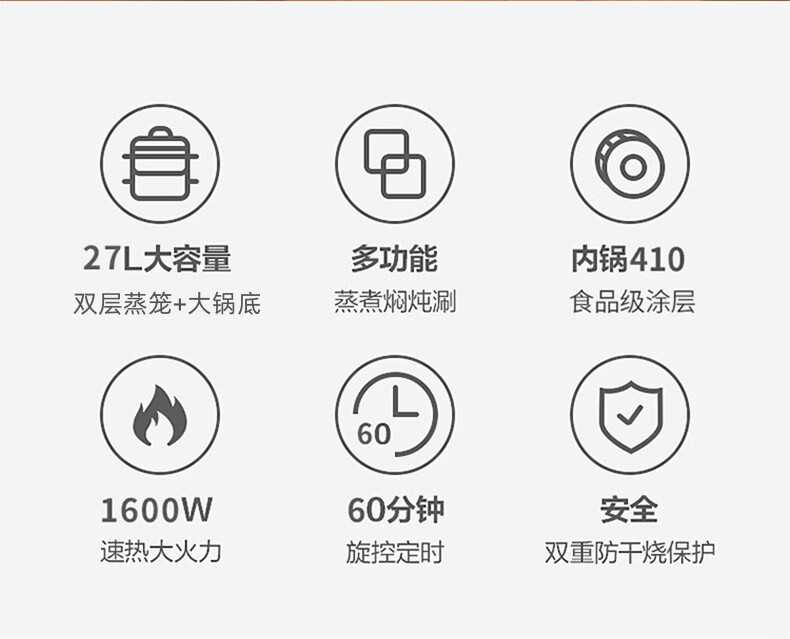 27L大容量
双层蒸笼+大锅底

多功能
蒸煮焖炖涮

内锅410
食品级涂层

1600W
速热大火力

60

60分钟
旋控定时

安全
双重防干烧保护