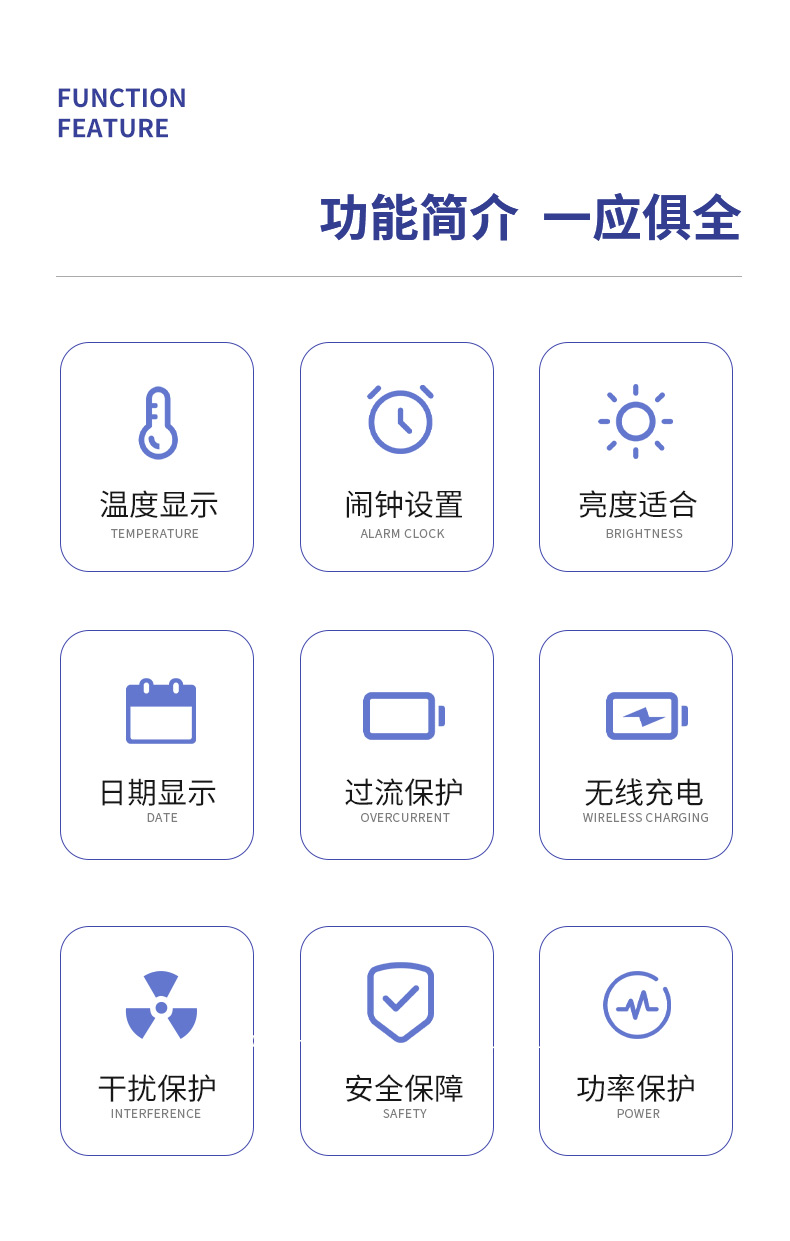 FUNCTION
FEATURE

功能简介 一应俱全

温度显示
TEMPERATURE

闹钟设置
ALARM CLOCK

亮度适合
BRIGHTNESS

日期显示
DATE

过流保护
OVERCURRENT

无线充电
WIRELESS CHARGING

干扰保护
INTERFERENCE

安全保障
SAFETY

功率保护
POWER