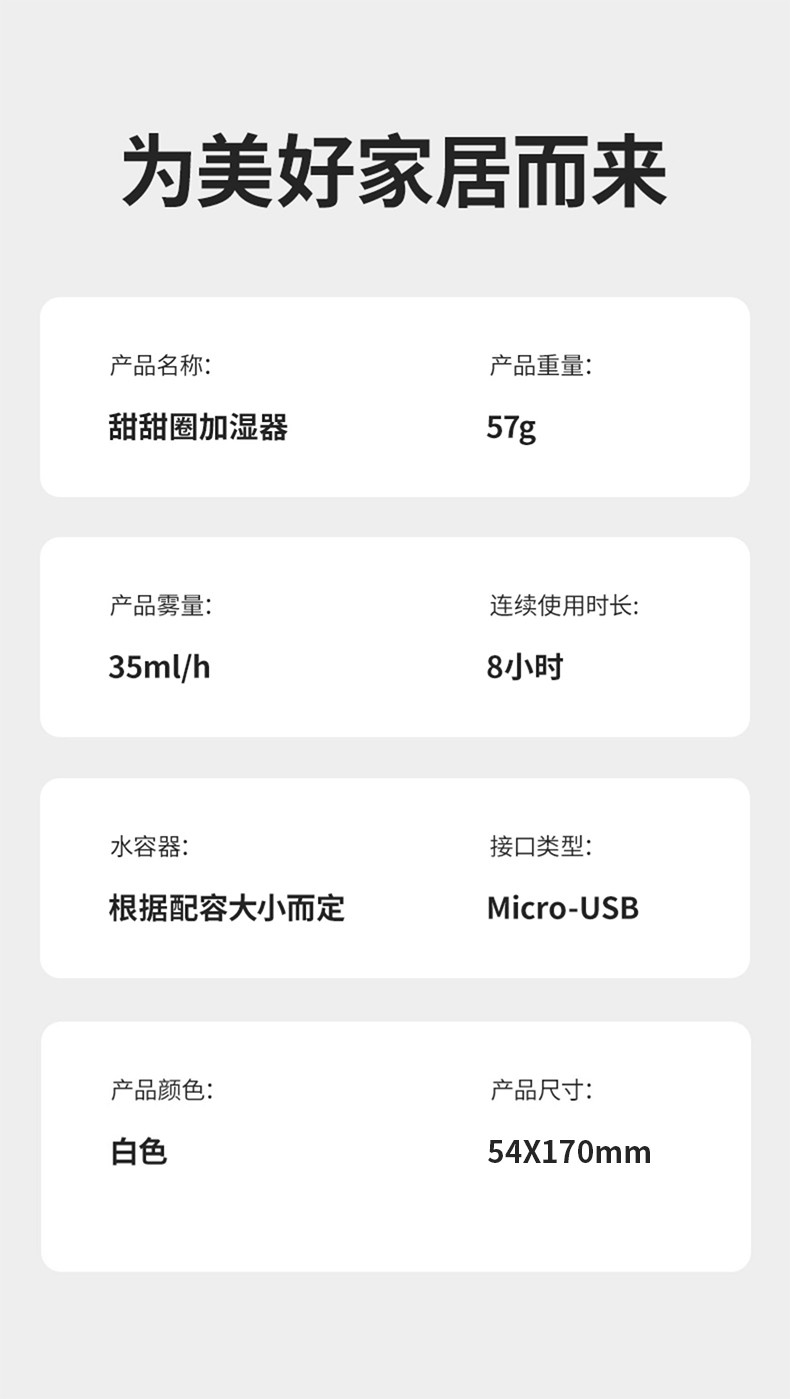 为美好家居而来

产品名称:
甜甜圈加湿器

产品重量:
57g

产品雾量:
35ml/h

连续使用时长:
8小时

水容器:
根据配容大小而定

接口类型:
Micro-USB

产品颜色:
白色

产品尺寸:
54X170mm