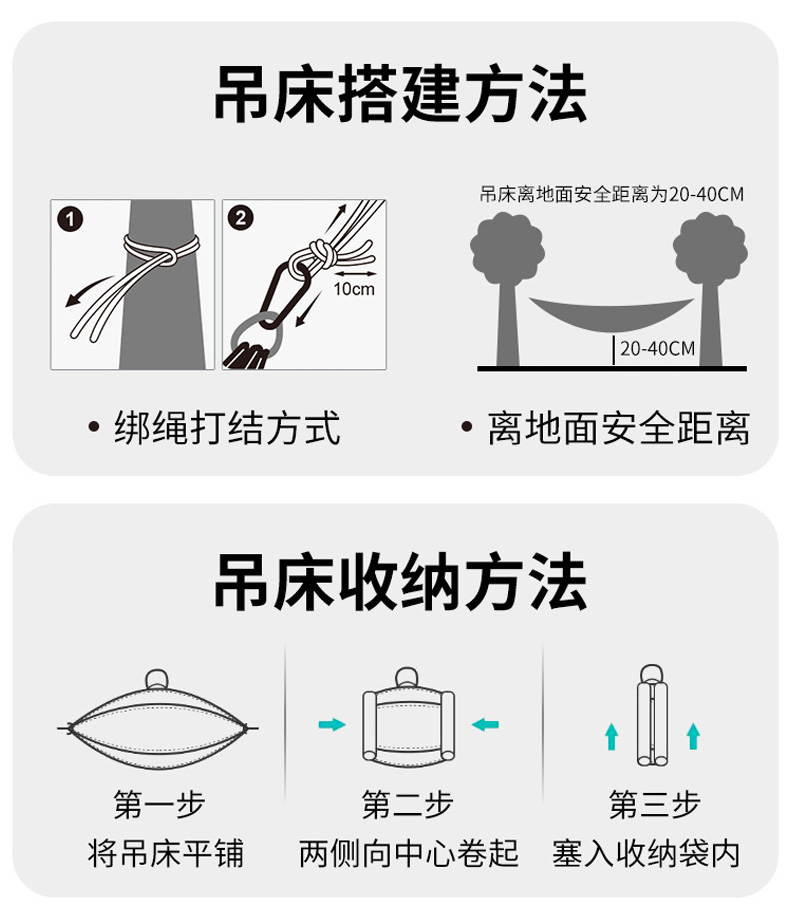 吊床搭建方法

1

2

10cm

吊床离地面安全距离为20-40CM

20-40CM

• 绑绳打结方式

• 离地面安全距离

吊床收纳方法

第一步
将吊床平铺

第二步
两侧向中心卷起

第三步
塞入收纳袋内