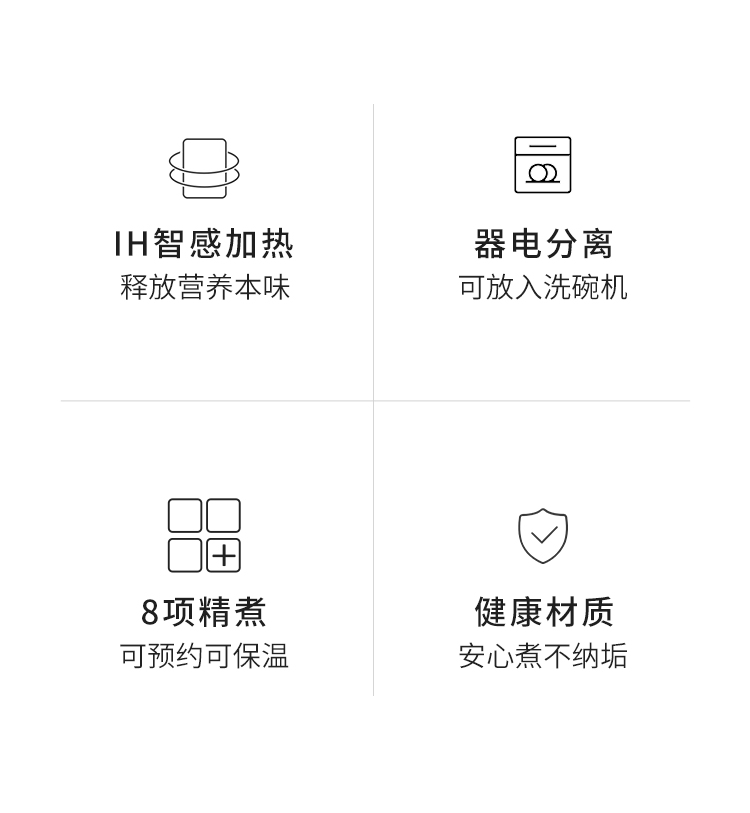 IH智感加热
释放营养本味

器电分离
可放入洗碗机

8项精煮
可预约可保温

健康材质
安心煮不纳垢