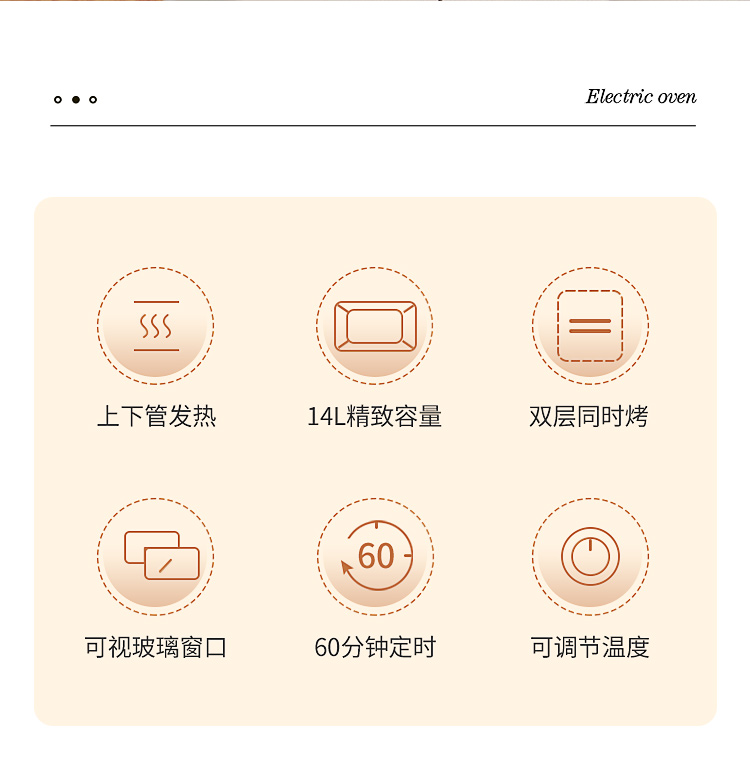 Electric oven

上下管发热

14L精致容量

双层同时烤

可视玻璃窗口

60

60分钟定时

可调节温度