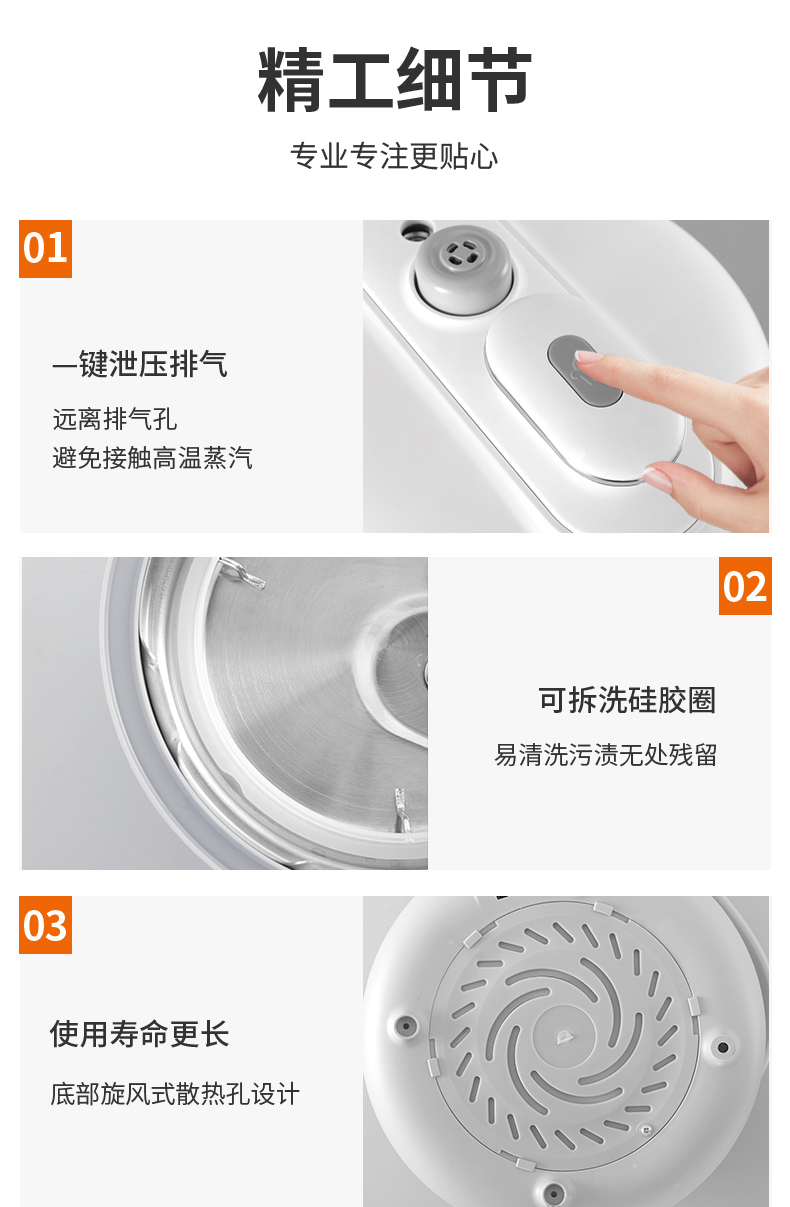 精工细节

专业专注更贴心

01

一键泄压排气

远离排气孔
避免接触高温蒸汽

02

可拆洗硅胶圈

易清洗污渍无处残留

03

使用寿命更长

底部旋风式散热孔设计