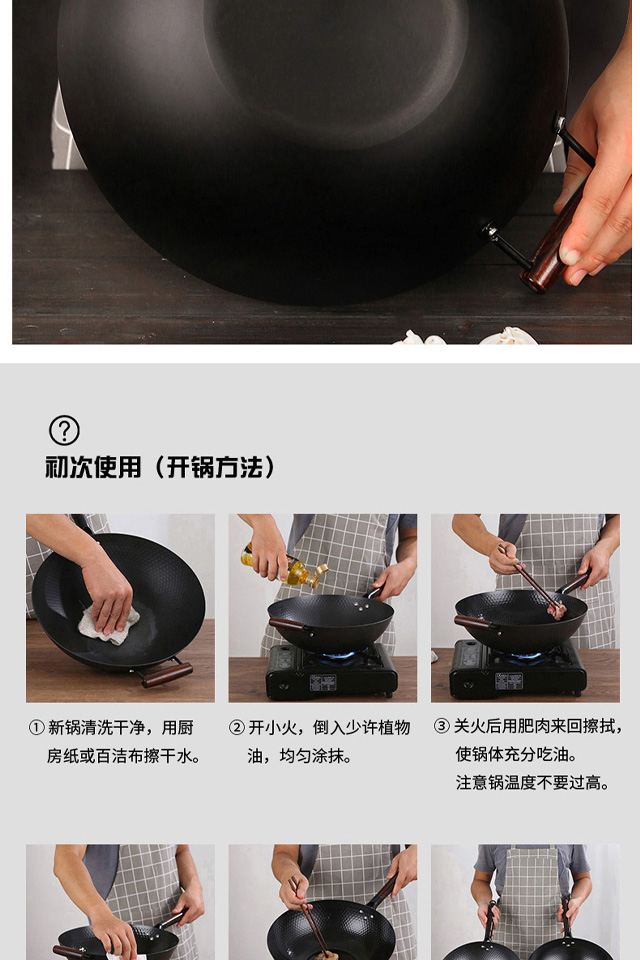 ?

初次使用（开锅方法）

① 新锅清洗干净，用厨房纸或百洁布擦干水。

② 开小火，倒入少许植物油，均匀涂抹。

③ 关火后用肥肉来回擦拭，使锅体充分吃油。注意锅温度不要过高。