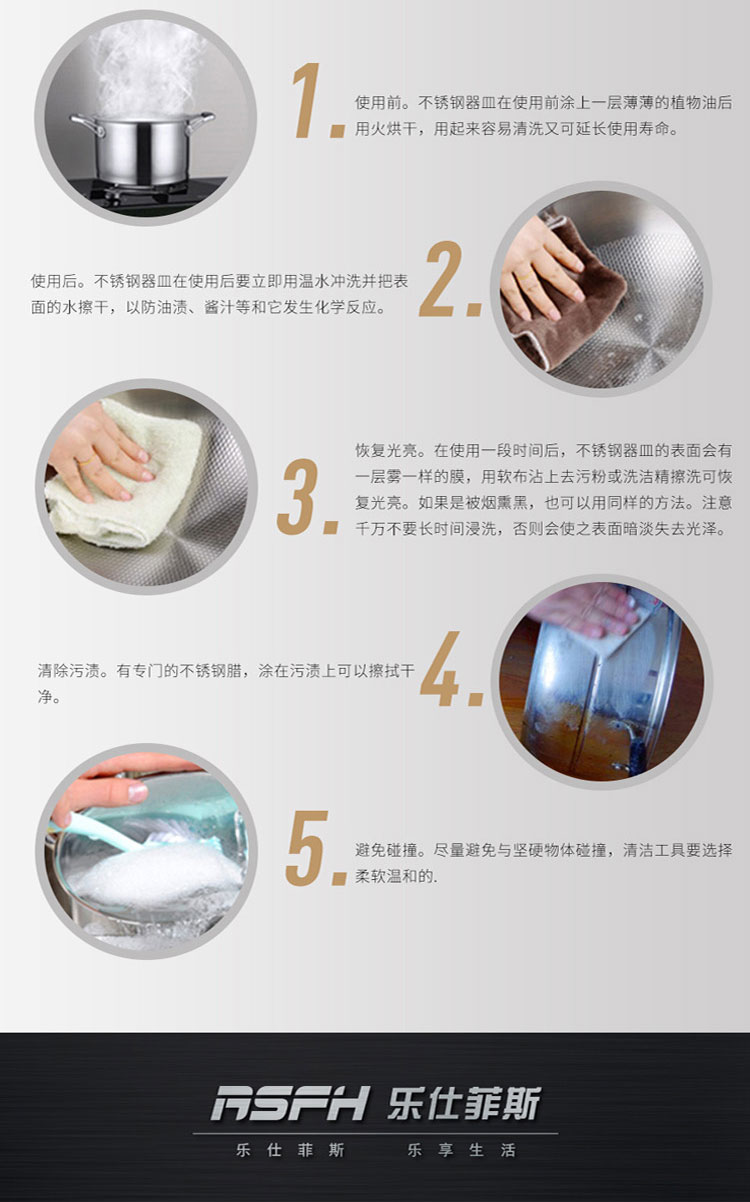 1. 使用前。不锈钢器皿在使用前涂上一层薄薄的植物油后用火烘干，用起来容易清洗又可延长使用寿命。

2. 使用后。不锈钢器皿在使用后要立即用温水冲洗并把表面的水擦干，以防油渍、酱汁等和它发生化学反应。

3. 恢复光亮。在使用一段时间后，不锈钢器皿的表面会有一层雾一样的膜，用软布沾上去污粉或洗洁精擦洗可恢复光亮。如果是被烟熏黑，也可以用同样的方法。注意千万不要长时间浸洗，否则会使之表面暗淡失去光泽。

4. 清除污渍。有专门的不锈钢腊，涂在污渍上可以擦拭干净。

5. 避免碰撞。尽量避免与坚硬物体碰撞，清洁工具要选择柔软温和的.

RSFH 乐仕菲斯

乐仕菲斯 乐享生活