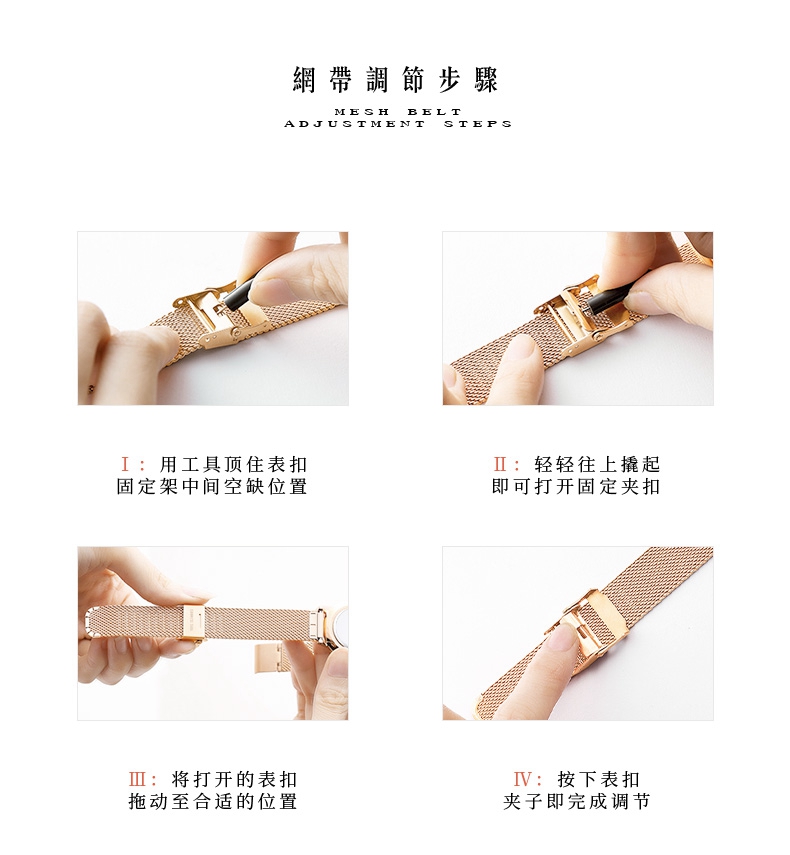 網帶調節步驟
MESH BELT
ADJUSTMENT STEPS

Ⅰ：用工具顶住表扣
固定架中间空缺位置

Ⅱ：轻轻往上撬起
即可打开固定夹扣

Ⅲ：将打开的表扣
拖动至合适的位置

Ⅳ：按下表扣
夹子即完成调节