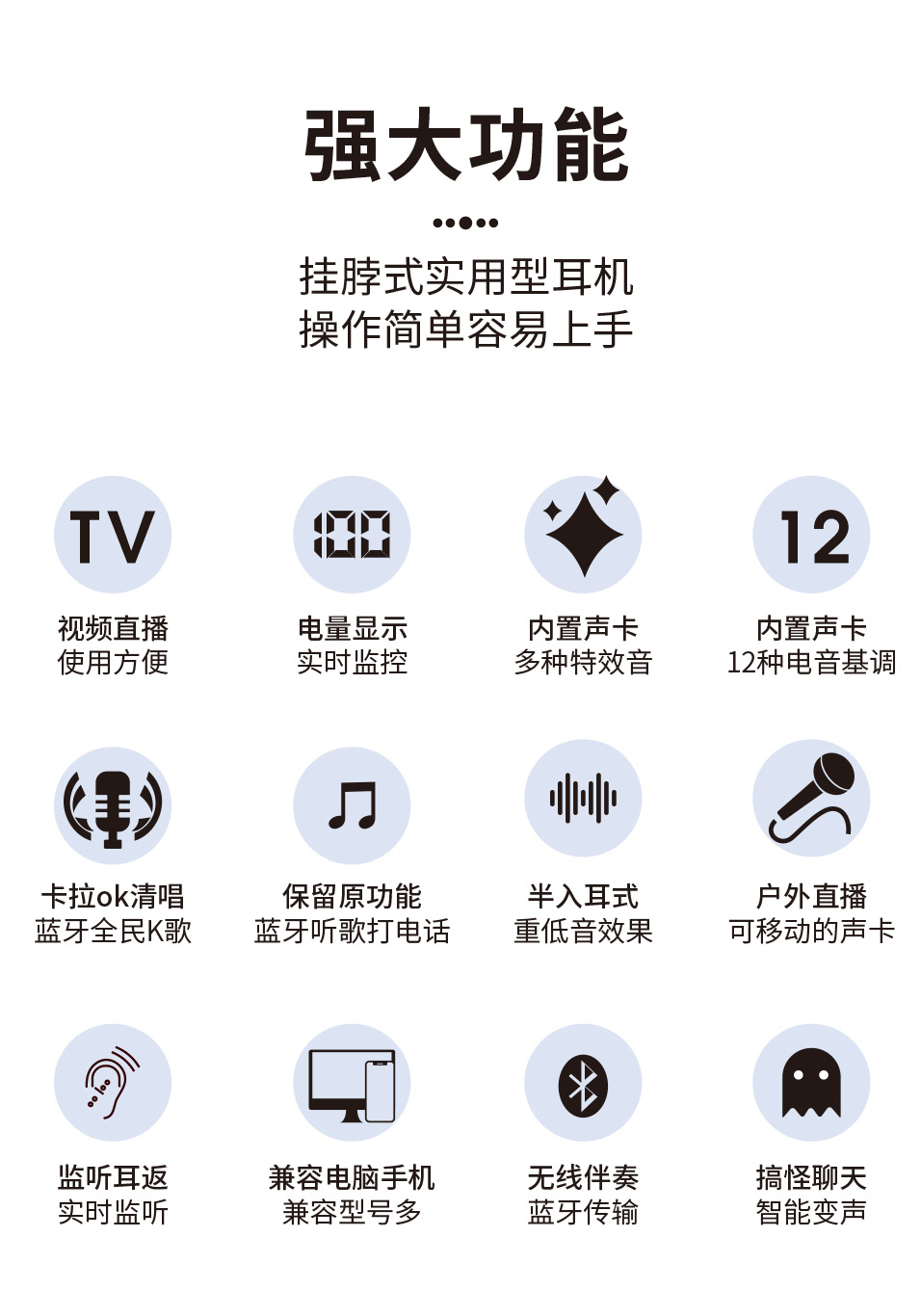 强大功能

挂脖式实用型耳机
操作简单容易上手

TV

视频直播
使用方便

100

电量显示
实时监控

内置声卡
多种特效音

12

内置声卡
12种电音基调

卡拉ok清唱
蓝牙全民K歌

保留原功能
蓝牙听歌打电话

半入耳式
重低音效果

户外直播
可移动的声卡

监听耳返
实时监听

兼容电脑手机
兼容型号多

无线伴奏
蓝牙传输

搞怪聊天
智能变声