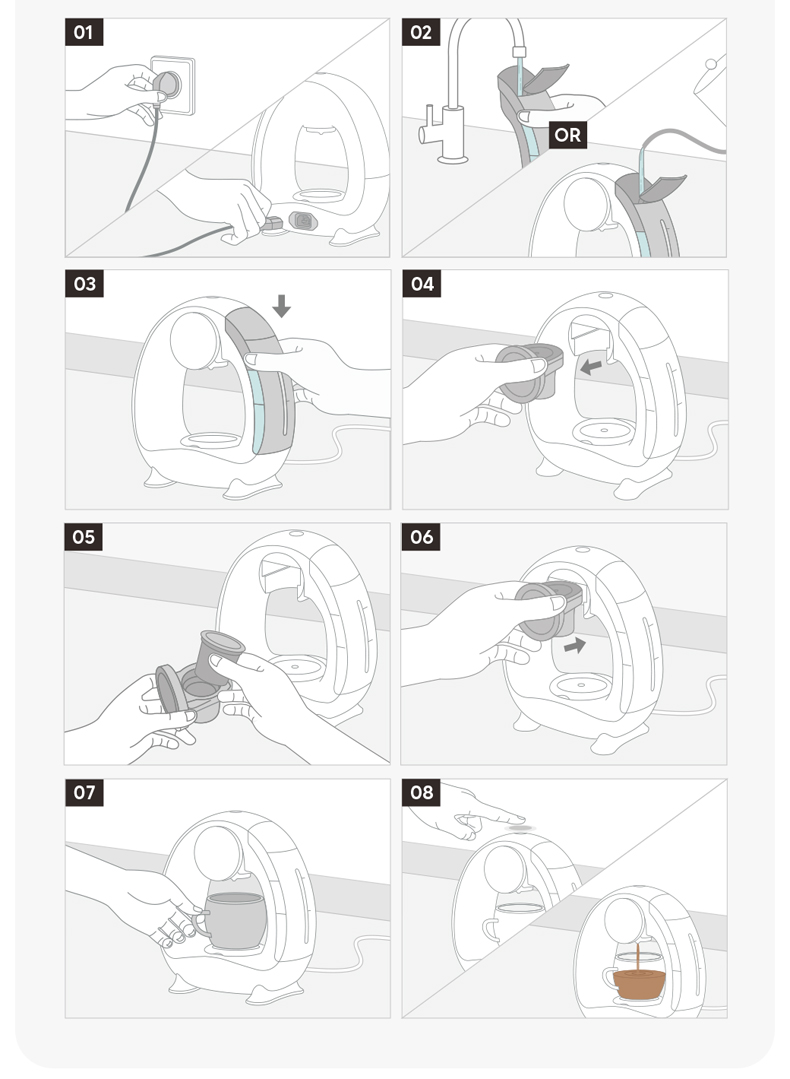 01

02

OR

03

04

05

06

07

08