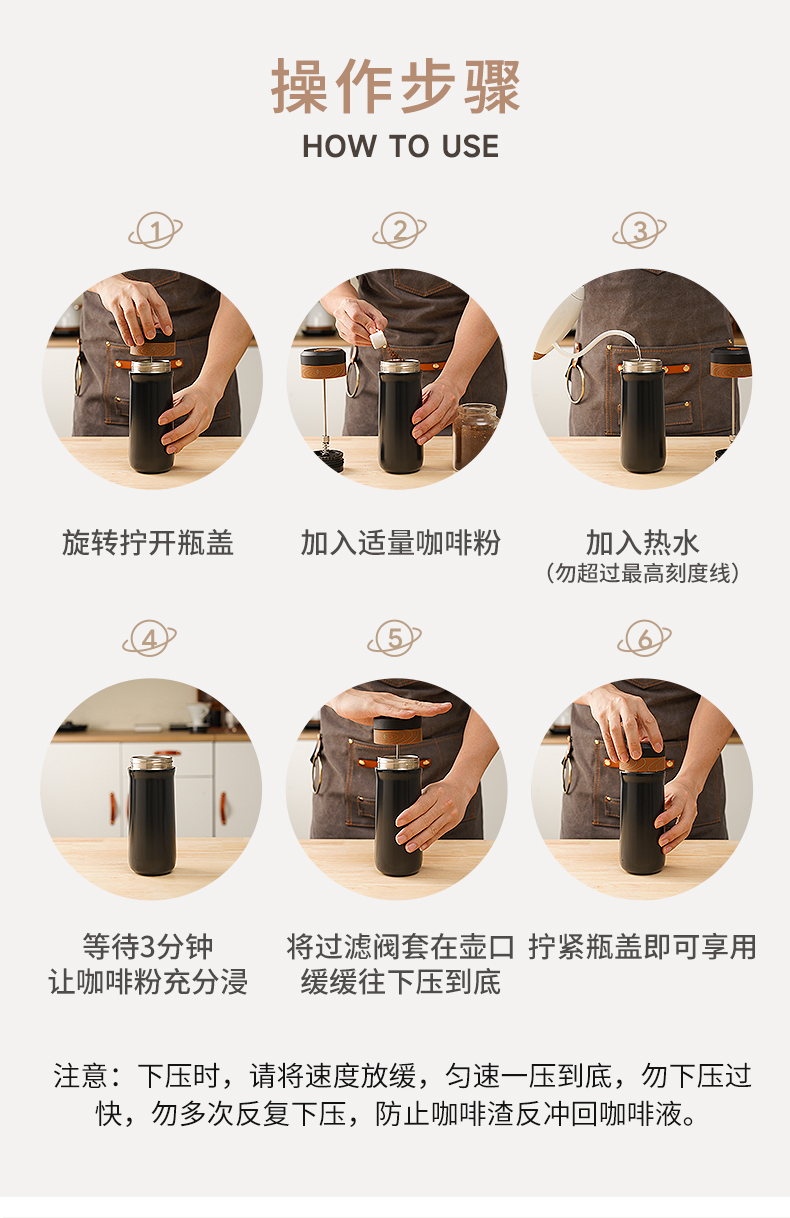 操作步骤

HOW TO USE

1

旋转拧开瓶盖

2

加入适量咖啡粉

3

加入热水
（勿超过最高刻度线）

4

等待3分钟
让咖啡粉充分浸

5

将过滤阀套在壶口
缓缓往下压到底

6

拧紧瓶盖即可享用

注意：下压时，请将速度放缓，匀速一压到底，勿下压过快，勿多次反复下压，防止咖啡渣反冲回咖啡液。